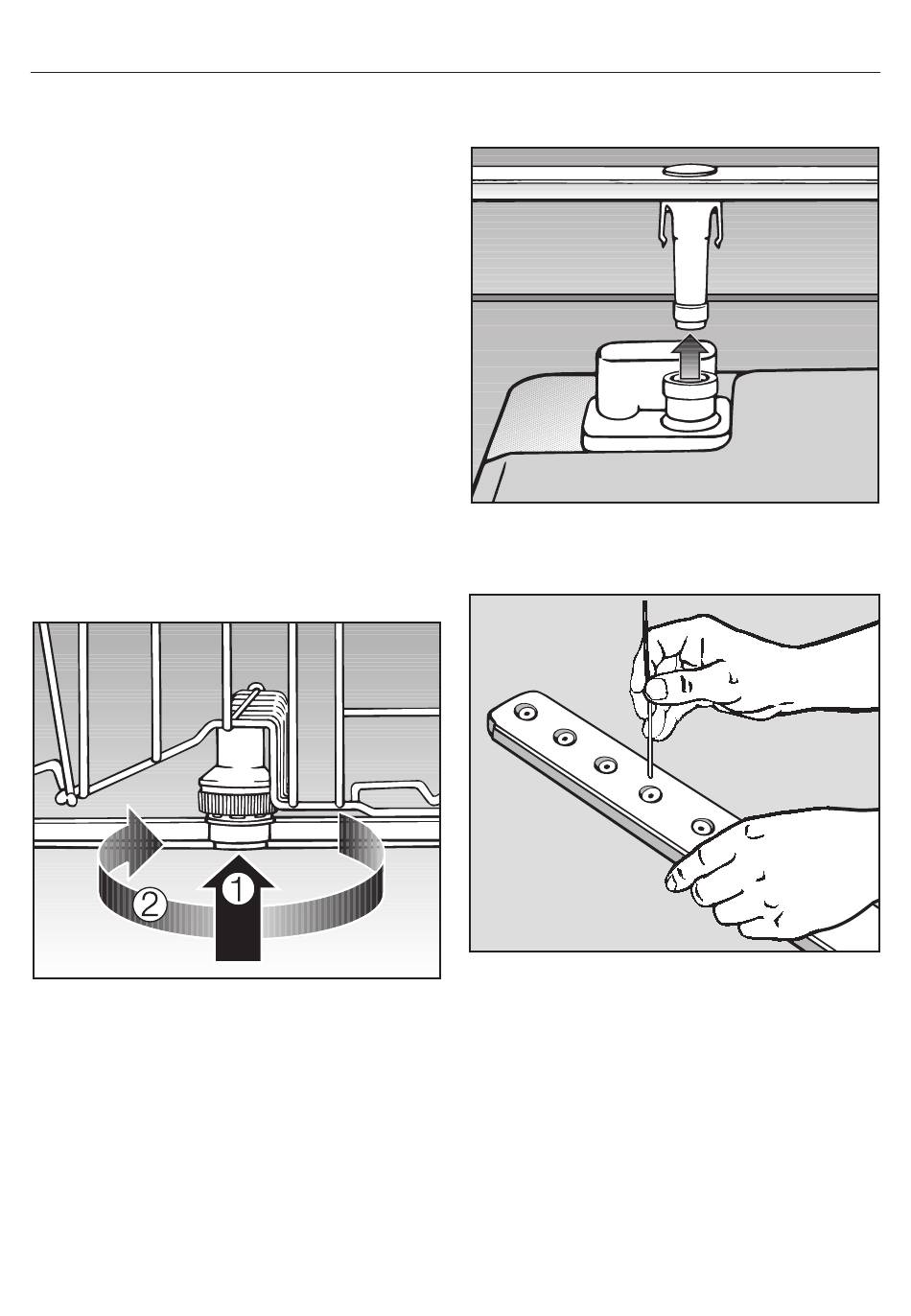 2

1