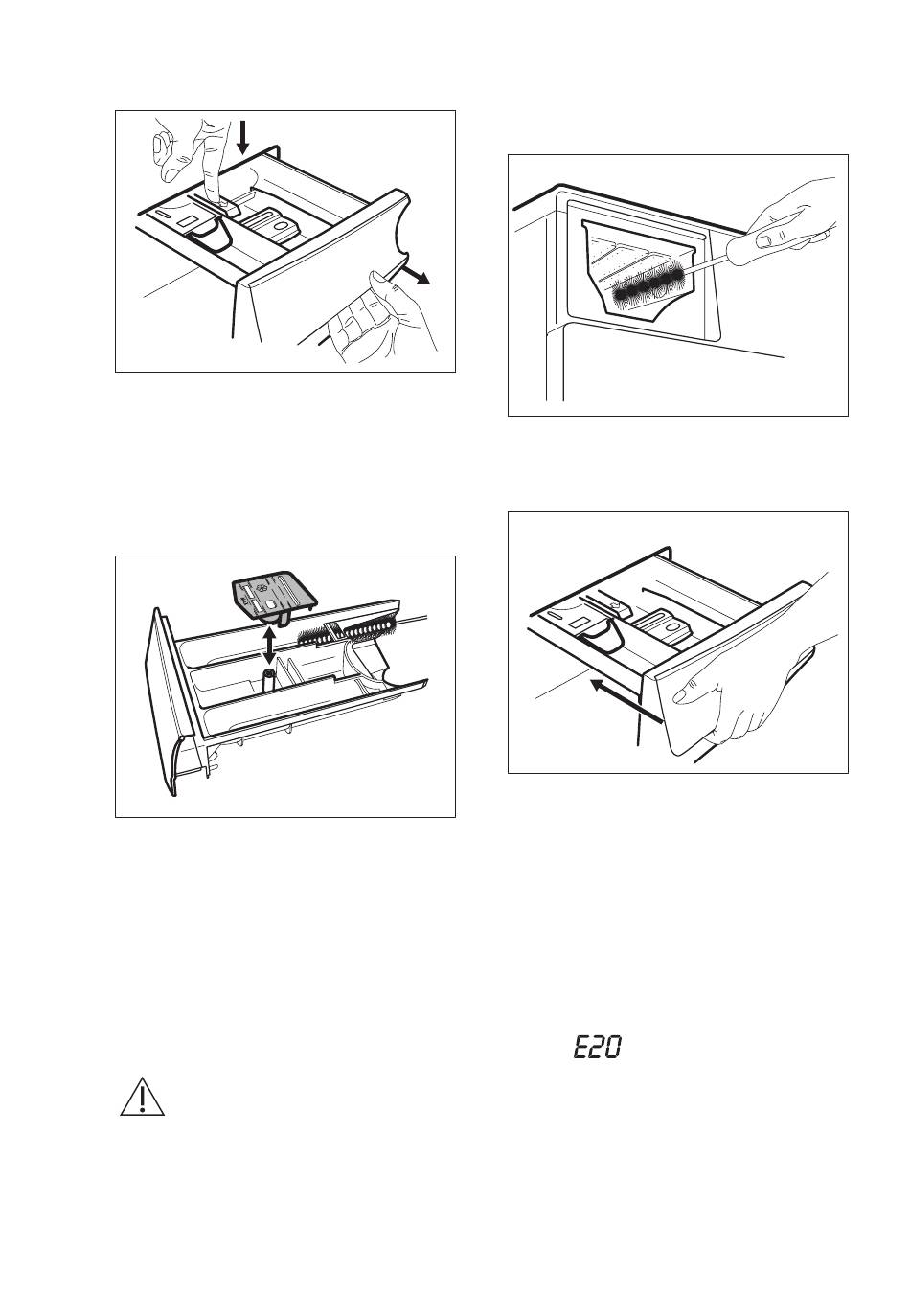 E20