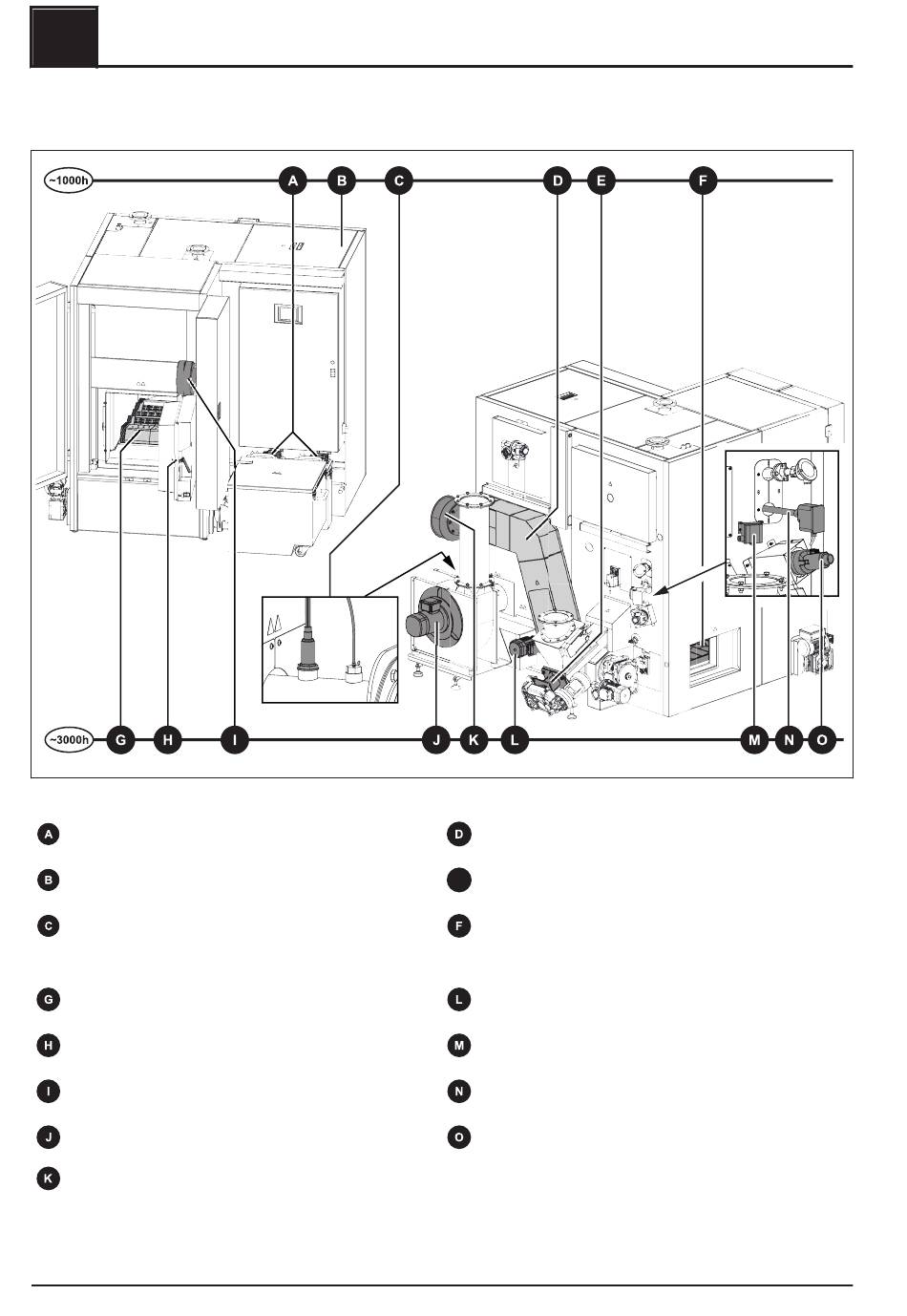 ~1000h
A B C D E F

~3000h
G H I J K L M N O

A

B

C

G

H

I

J

K

D

F

L

M

N

O