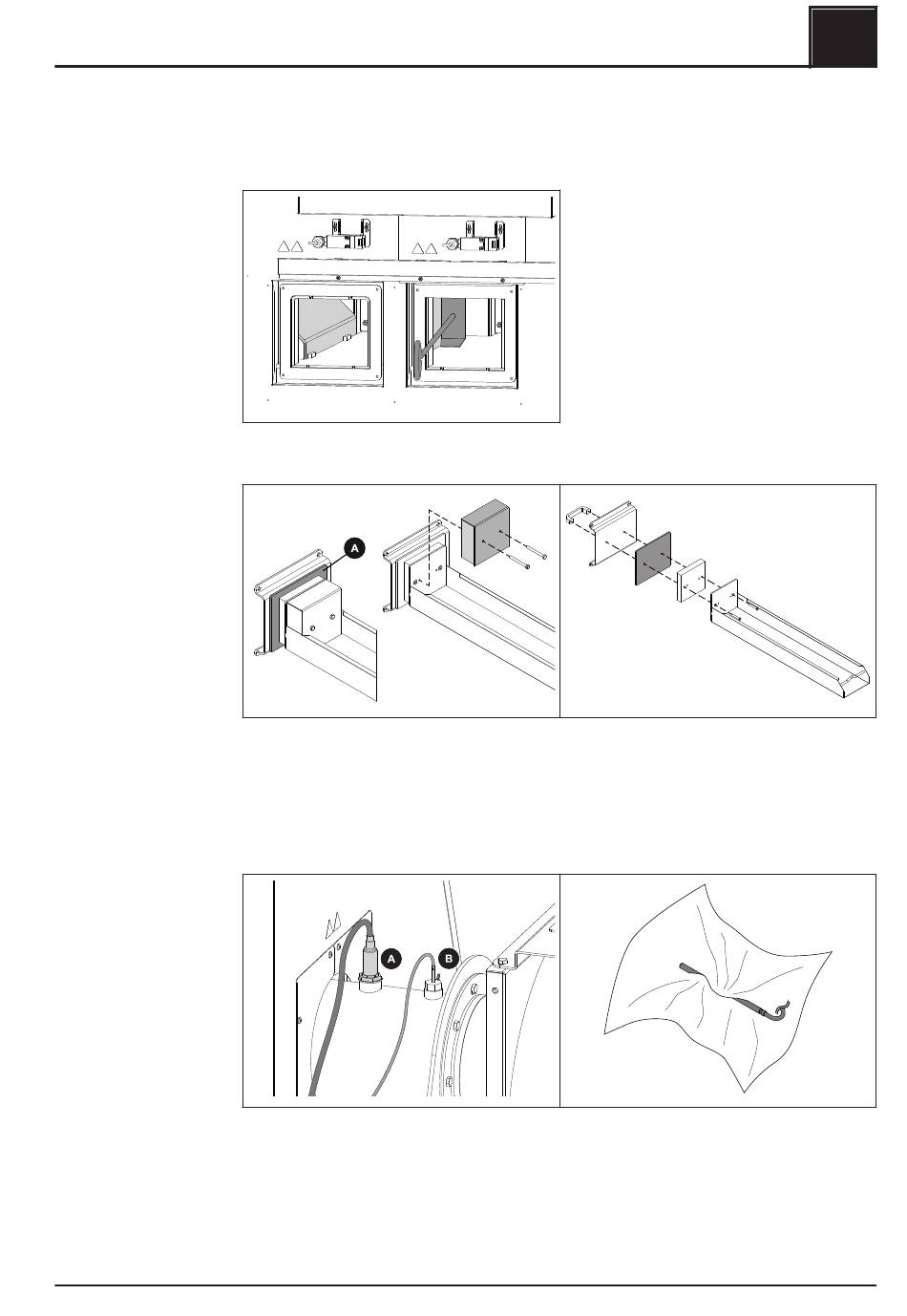 A

A

B