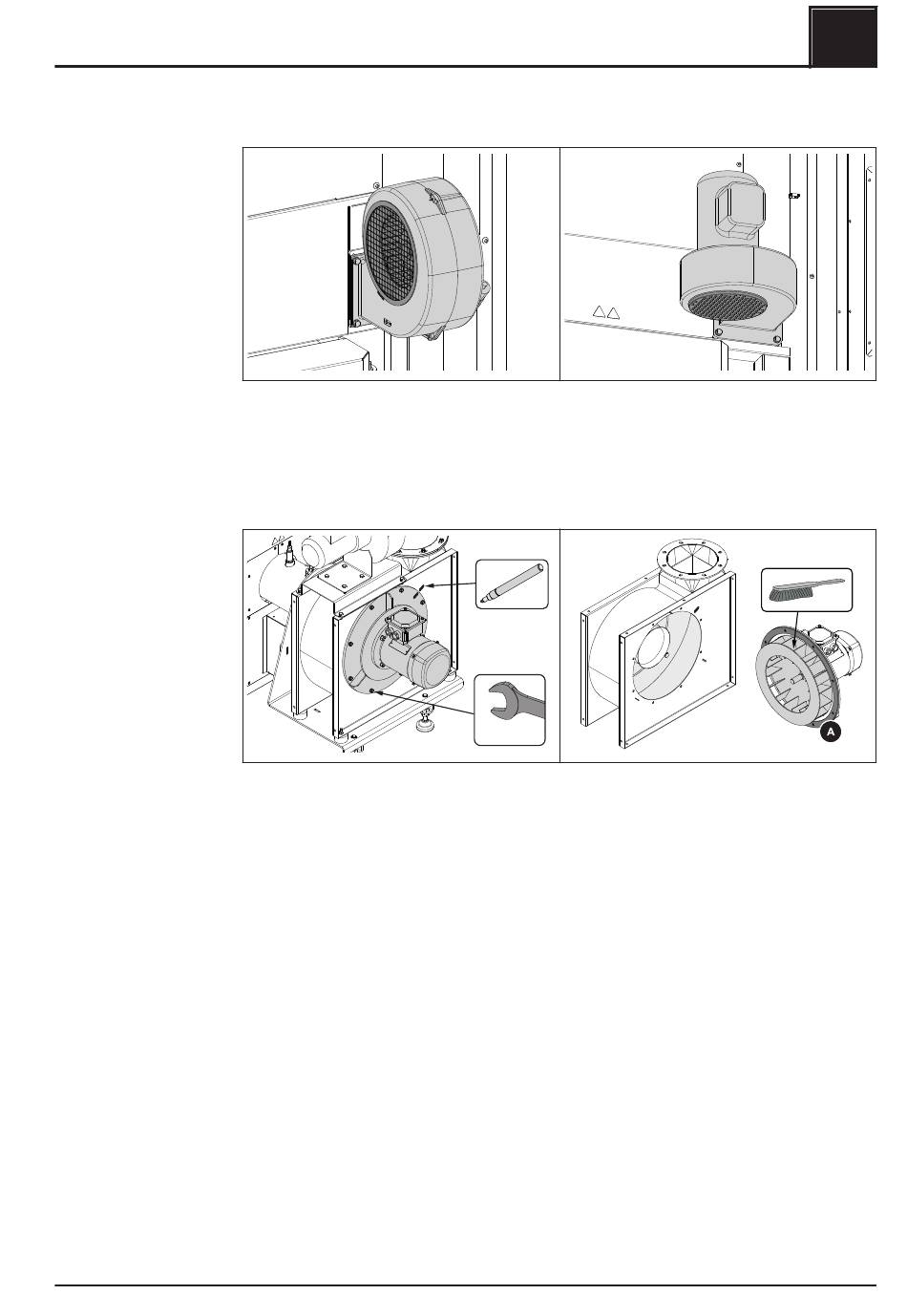 A