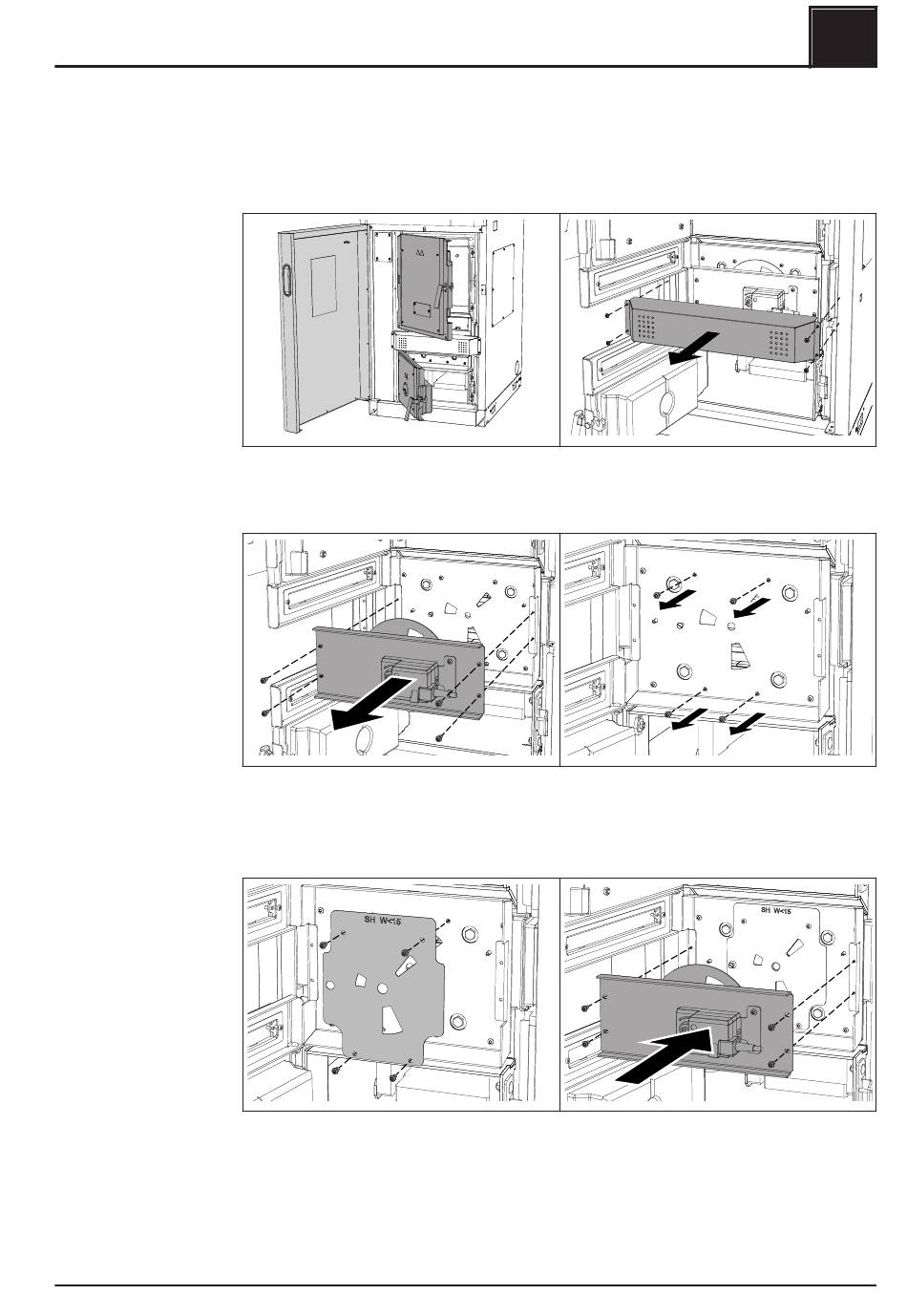 SH W<15

SH W<15