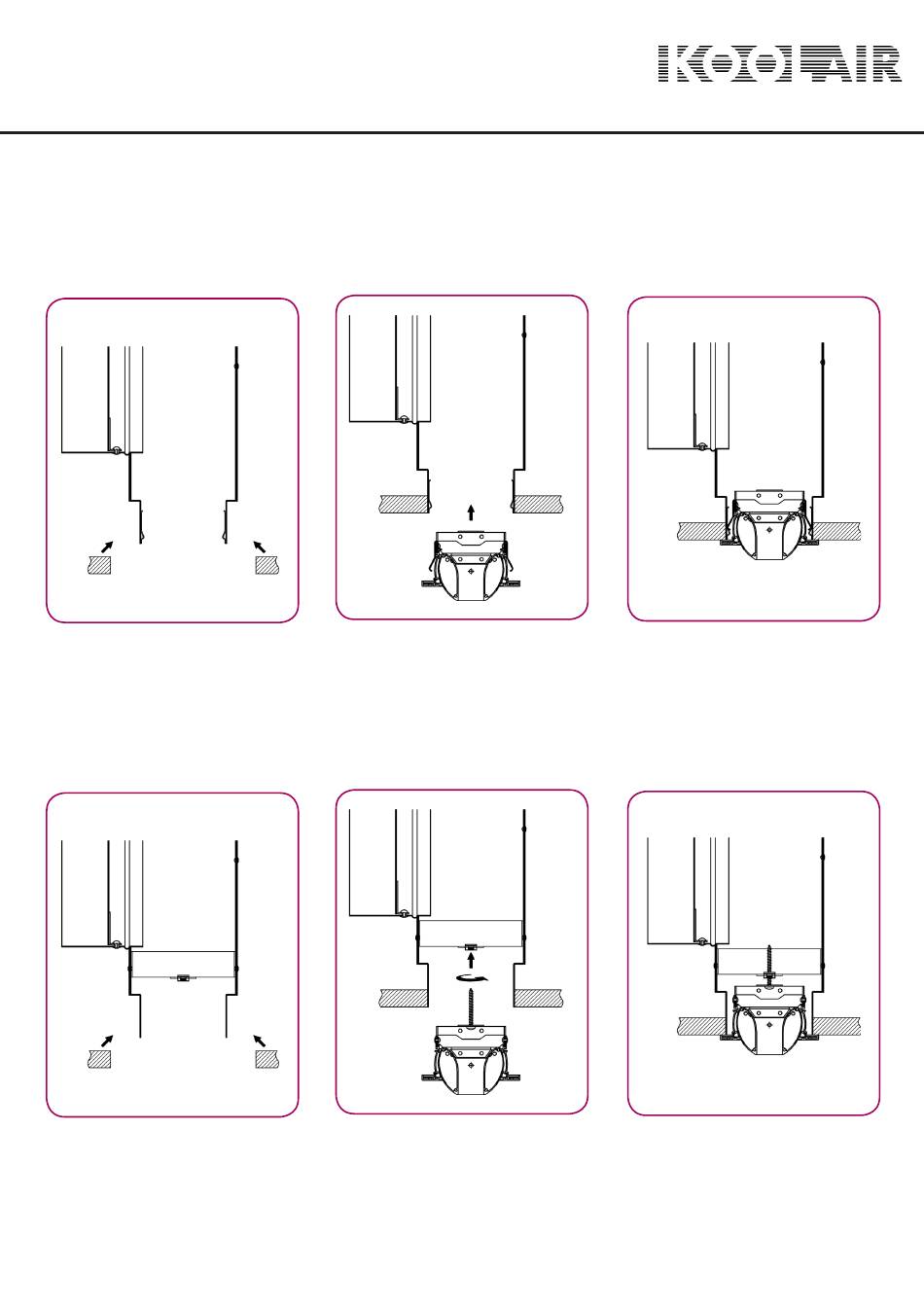 KOOLAIR