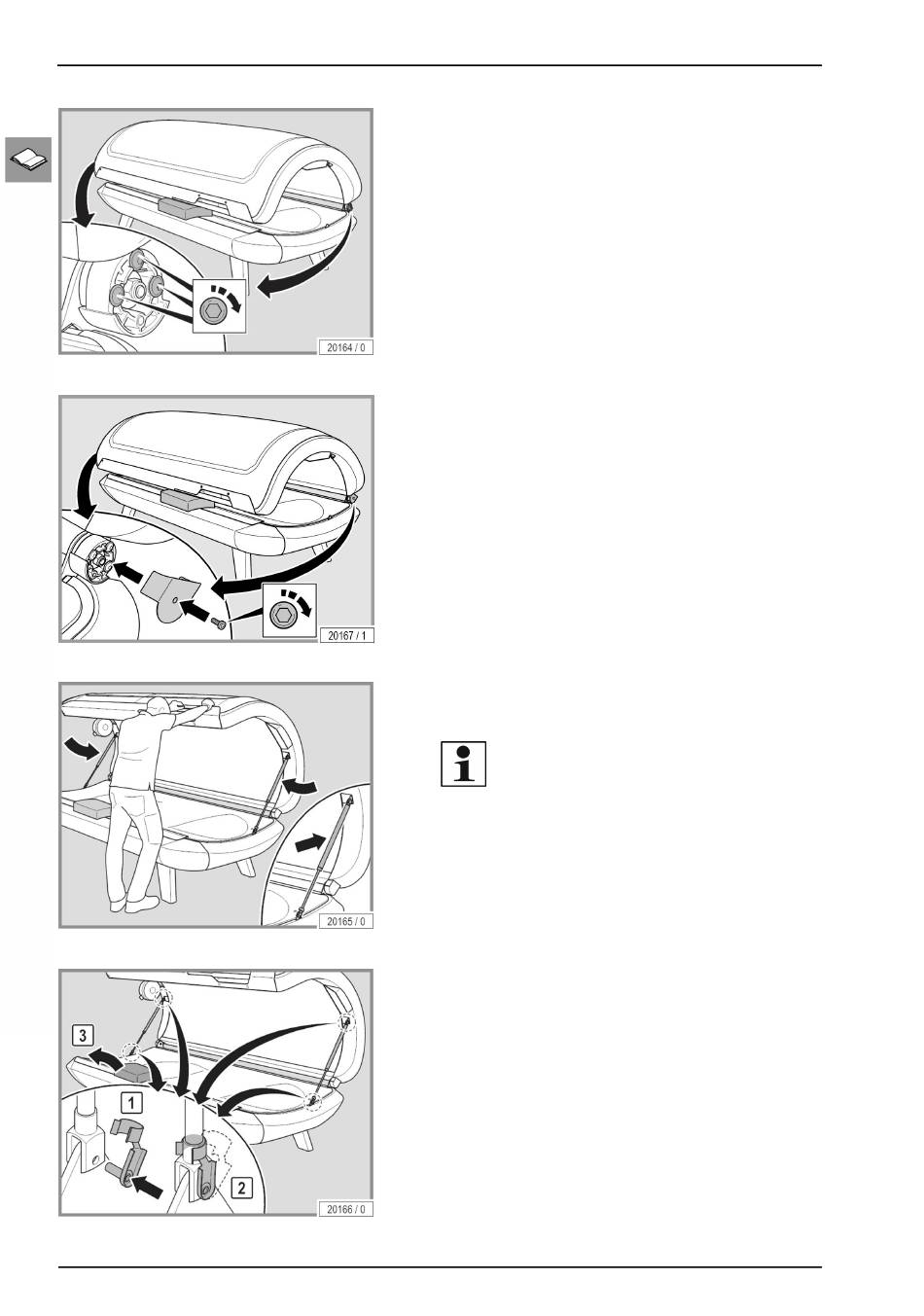 20164 / 0

20167 / 1

20165 / 0

3

1

2

20166 / 0