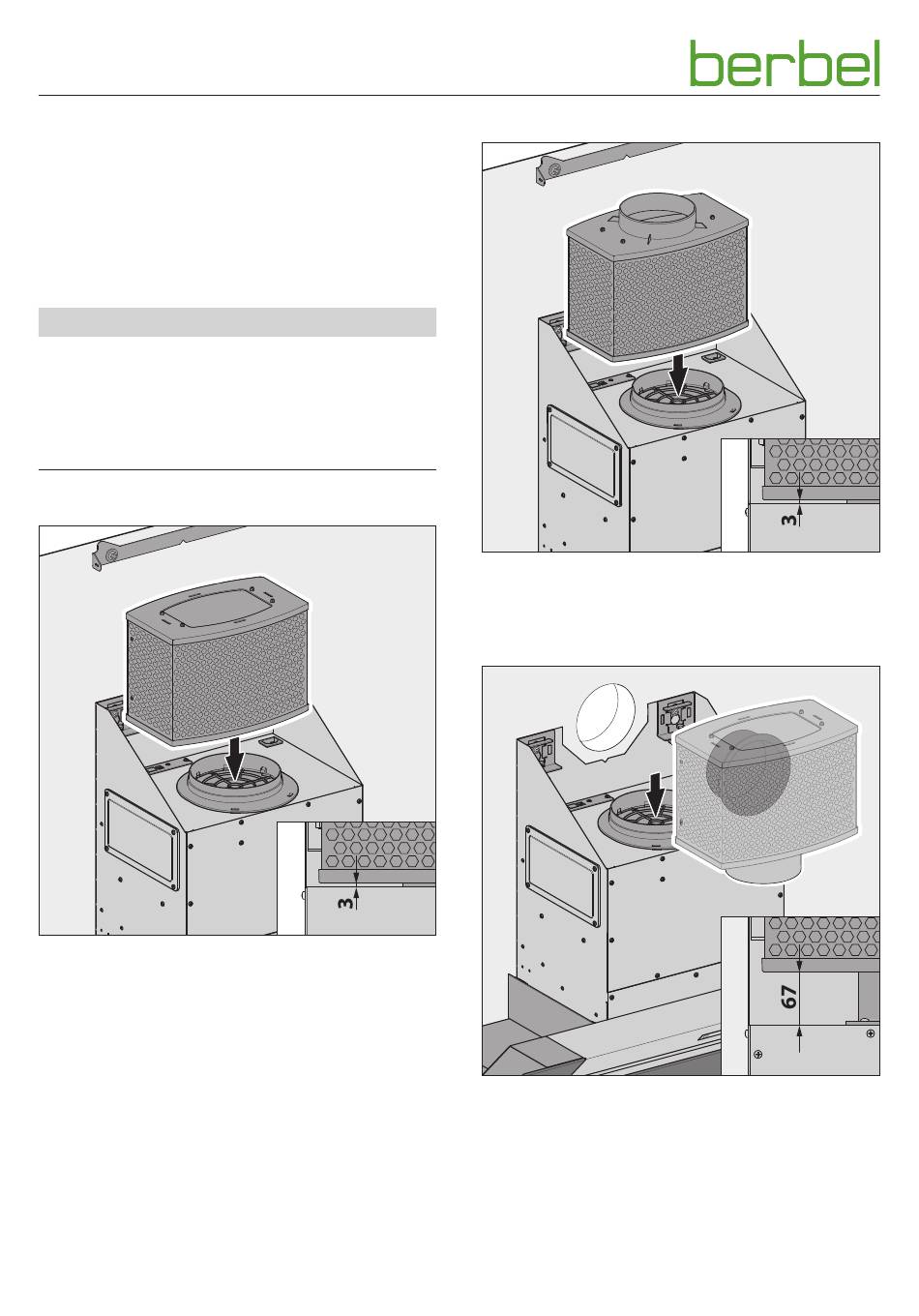 berbel

3

3

67