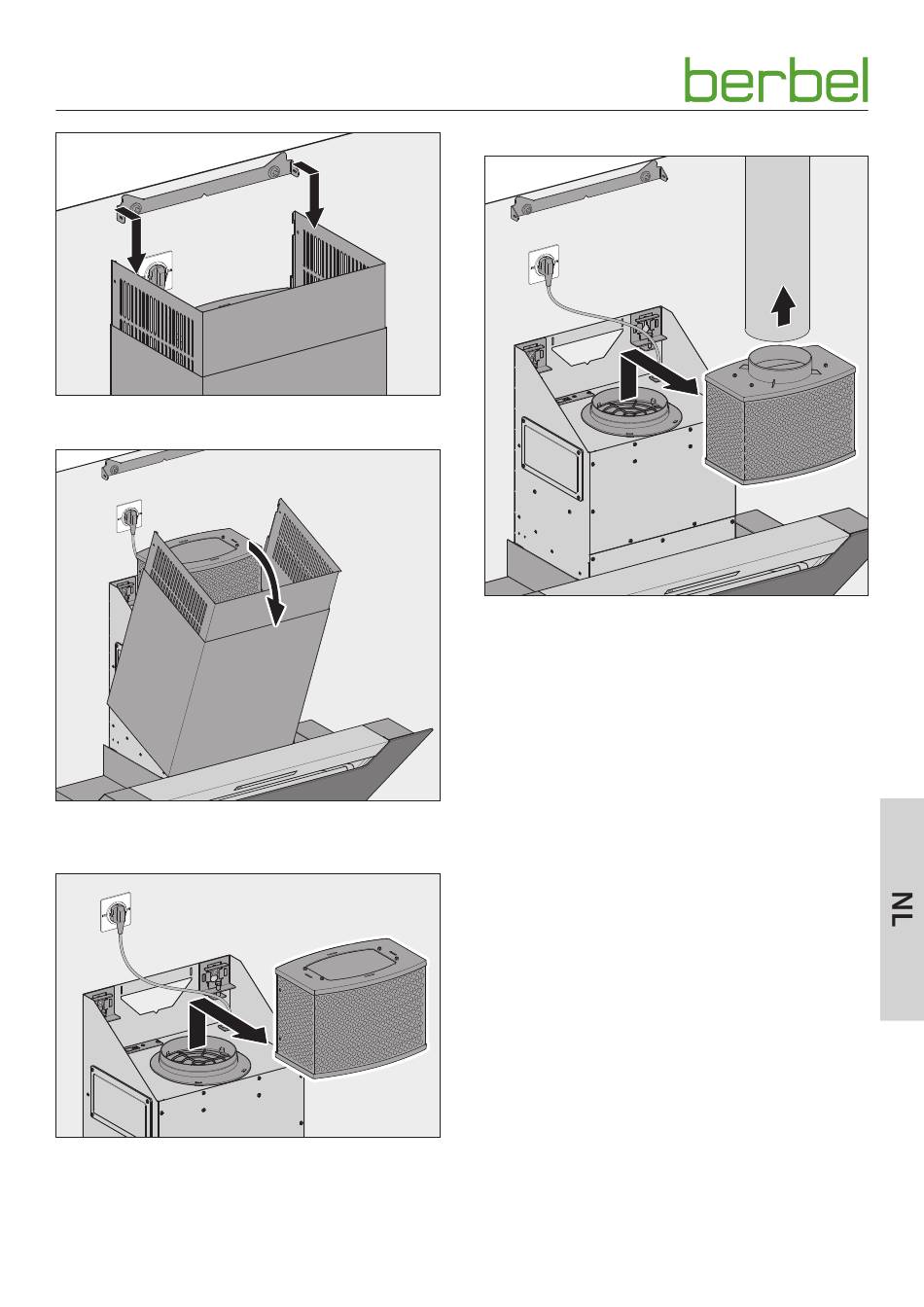 berbel

NL