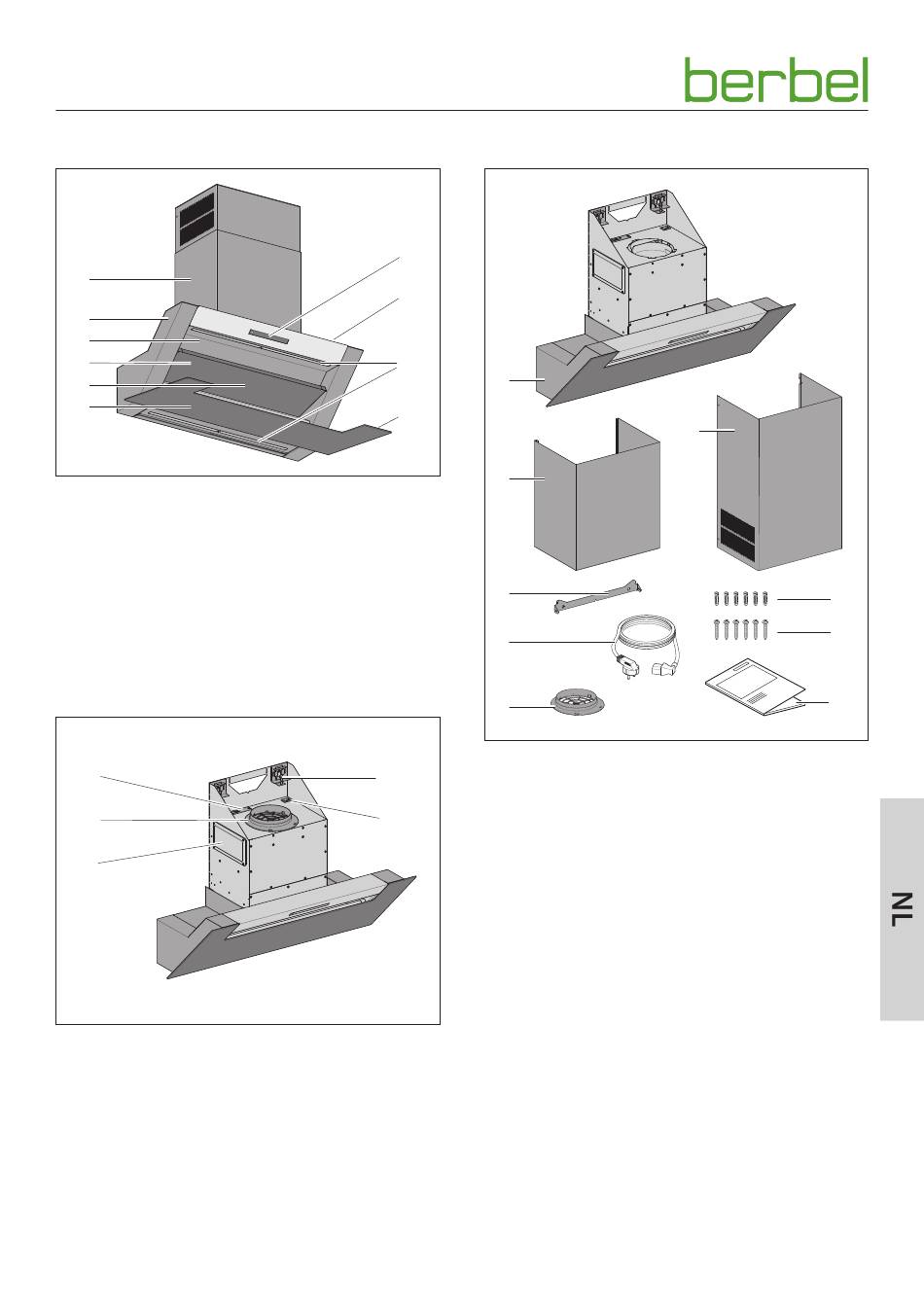 berbel

NL