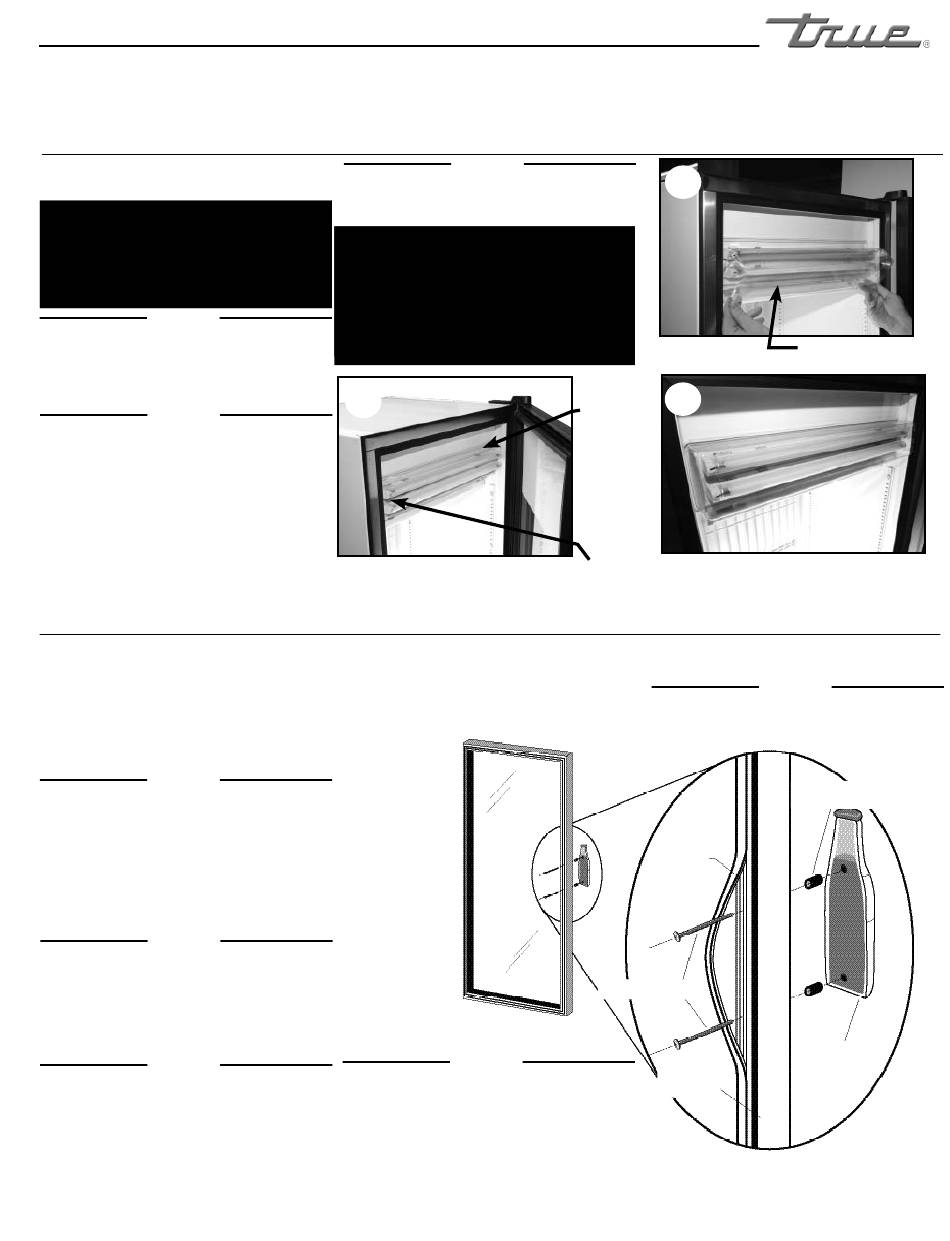 True®