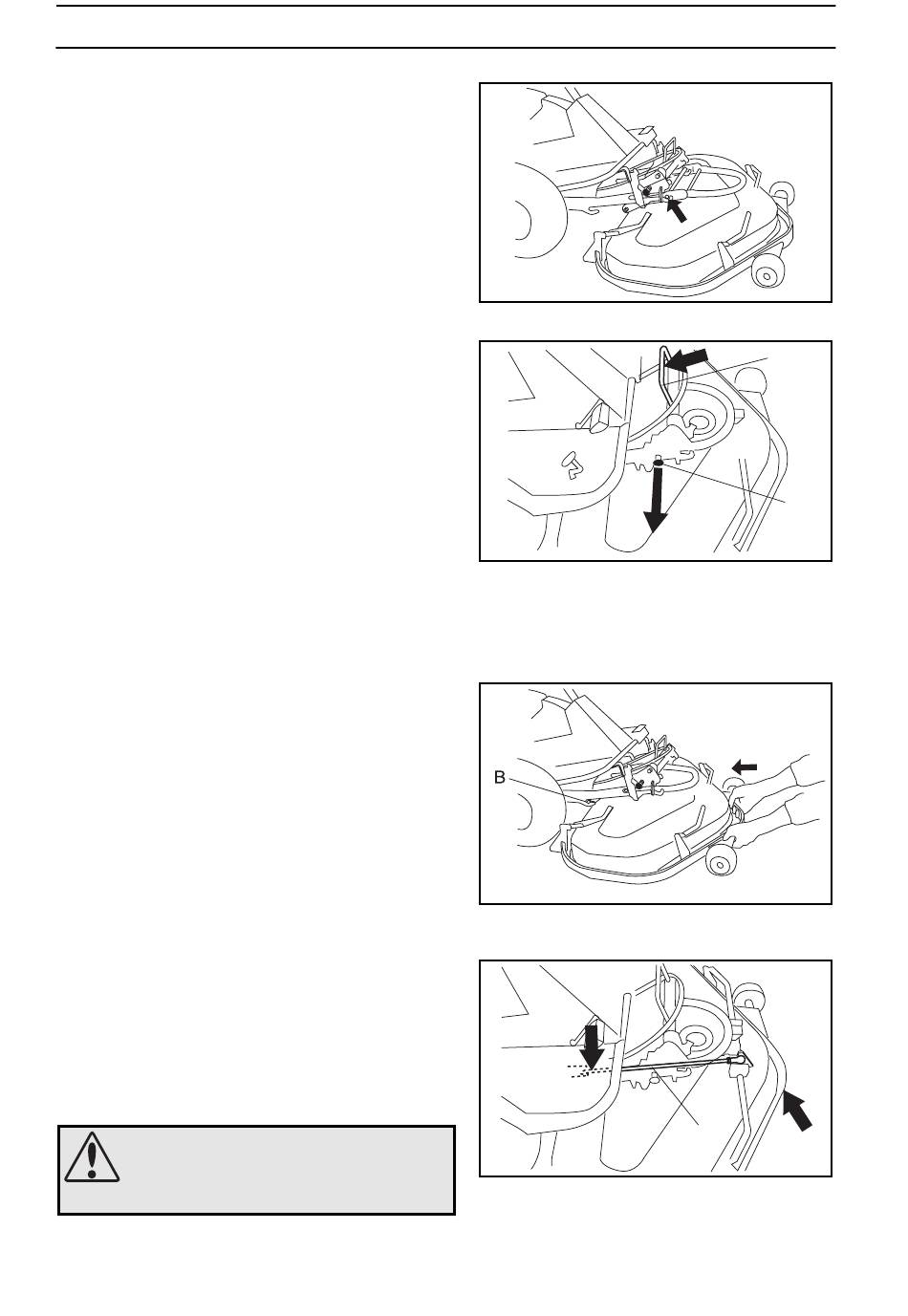 B