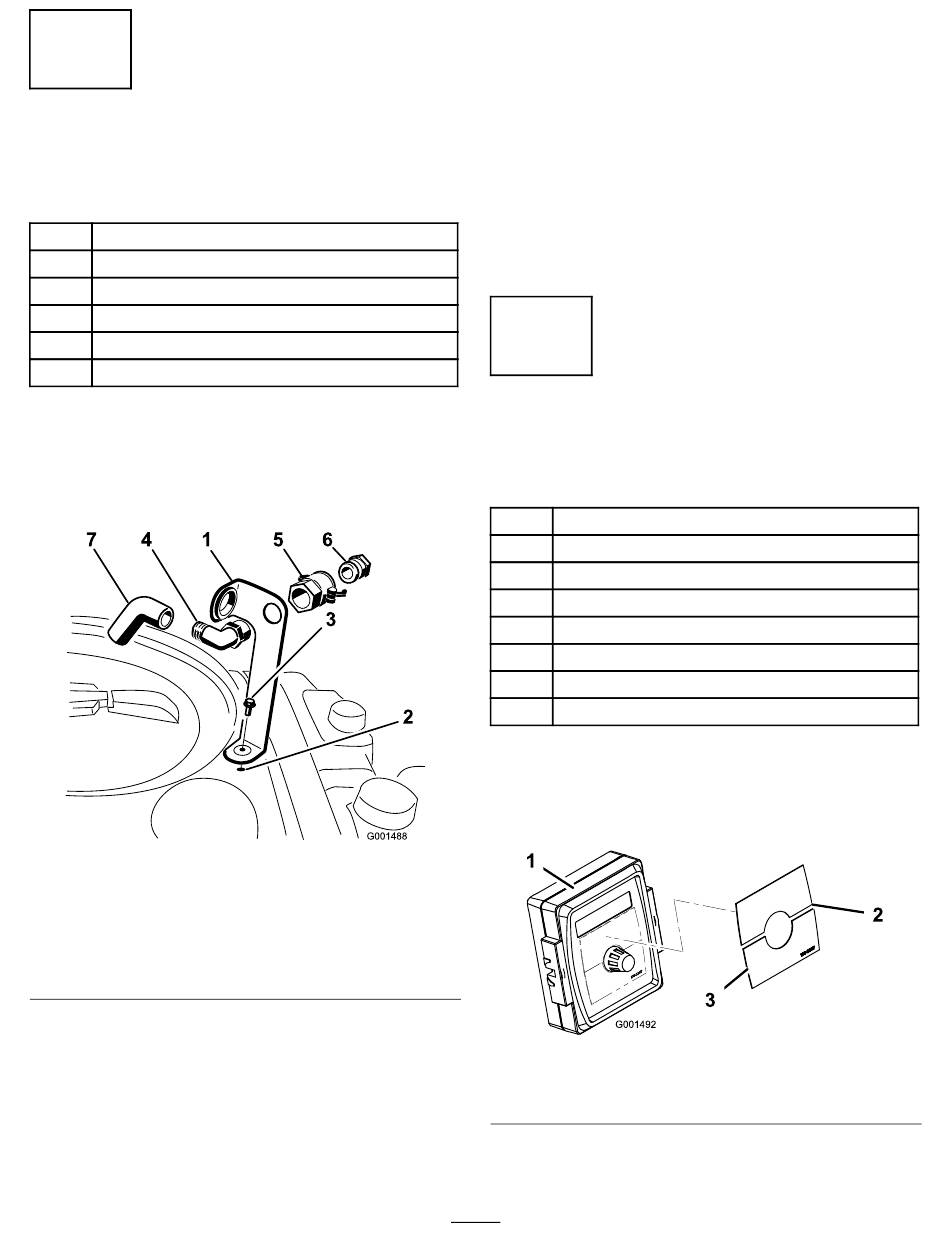 7 4 1 5 6
3
2
G001488

1
2
3
G001492