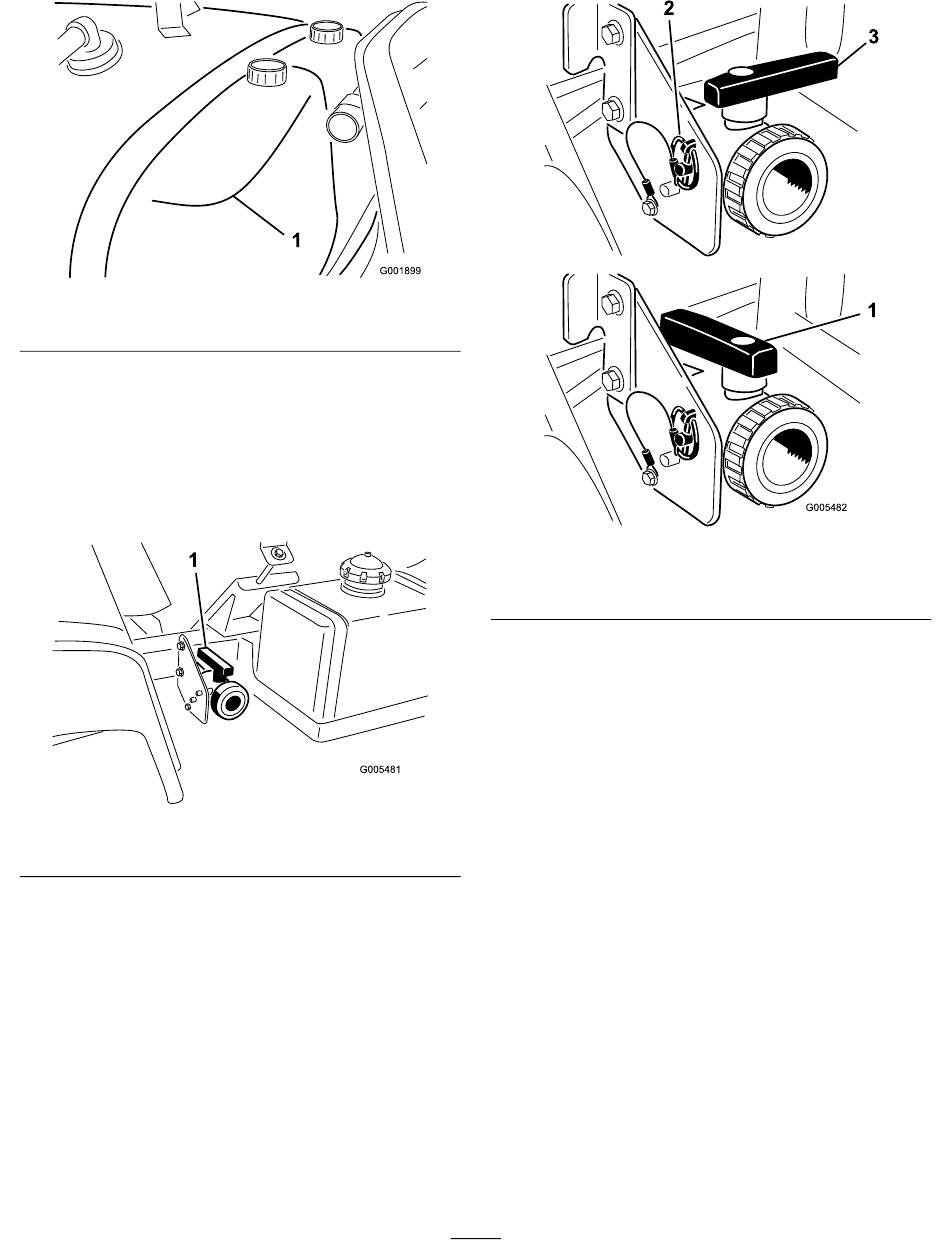 1

G001899

1

G005481

2

3

1

G005482