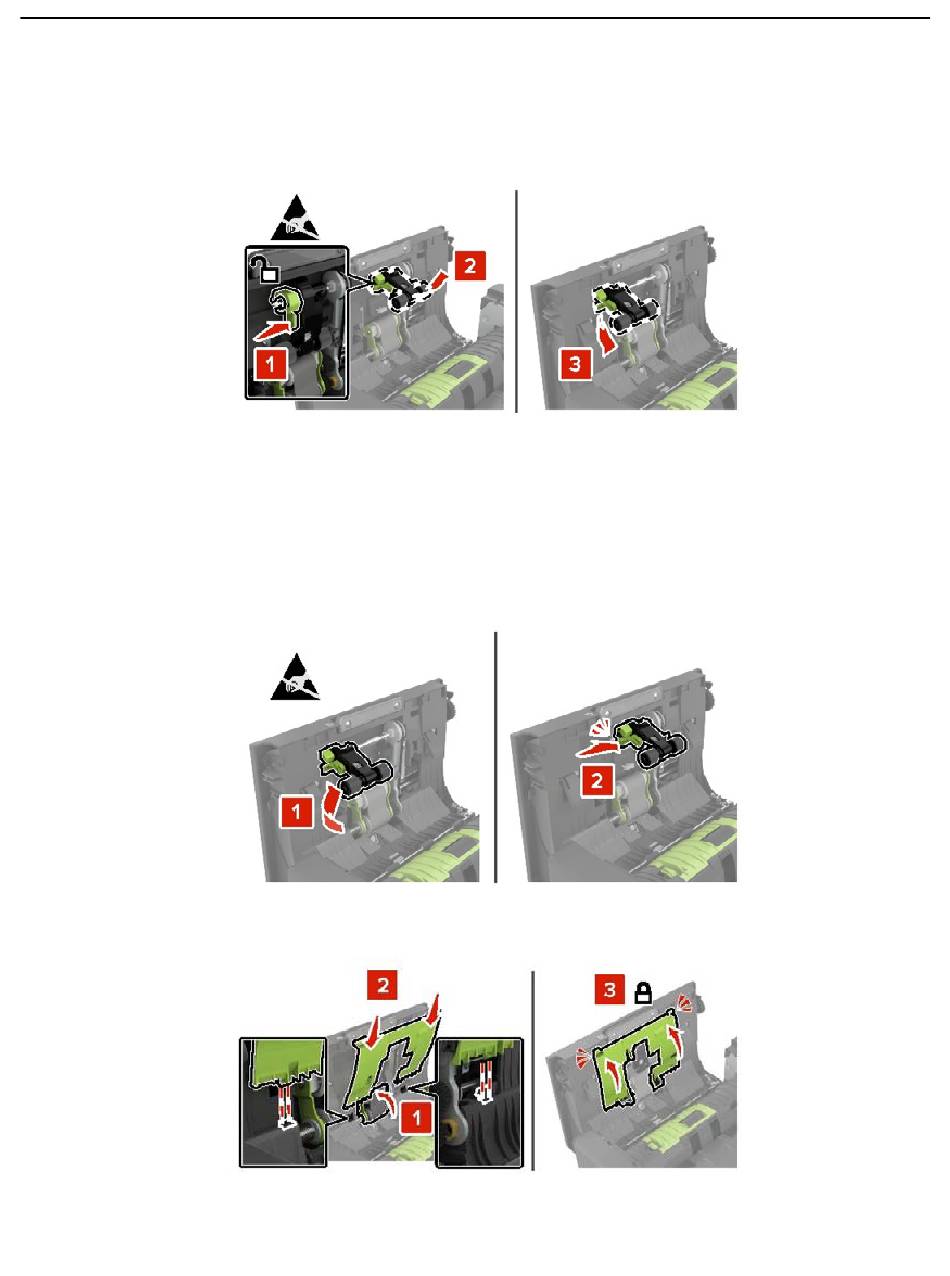 2

1

3

1

2

2

1

3