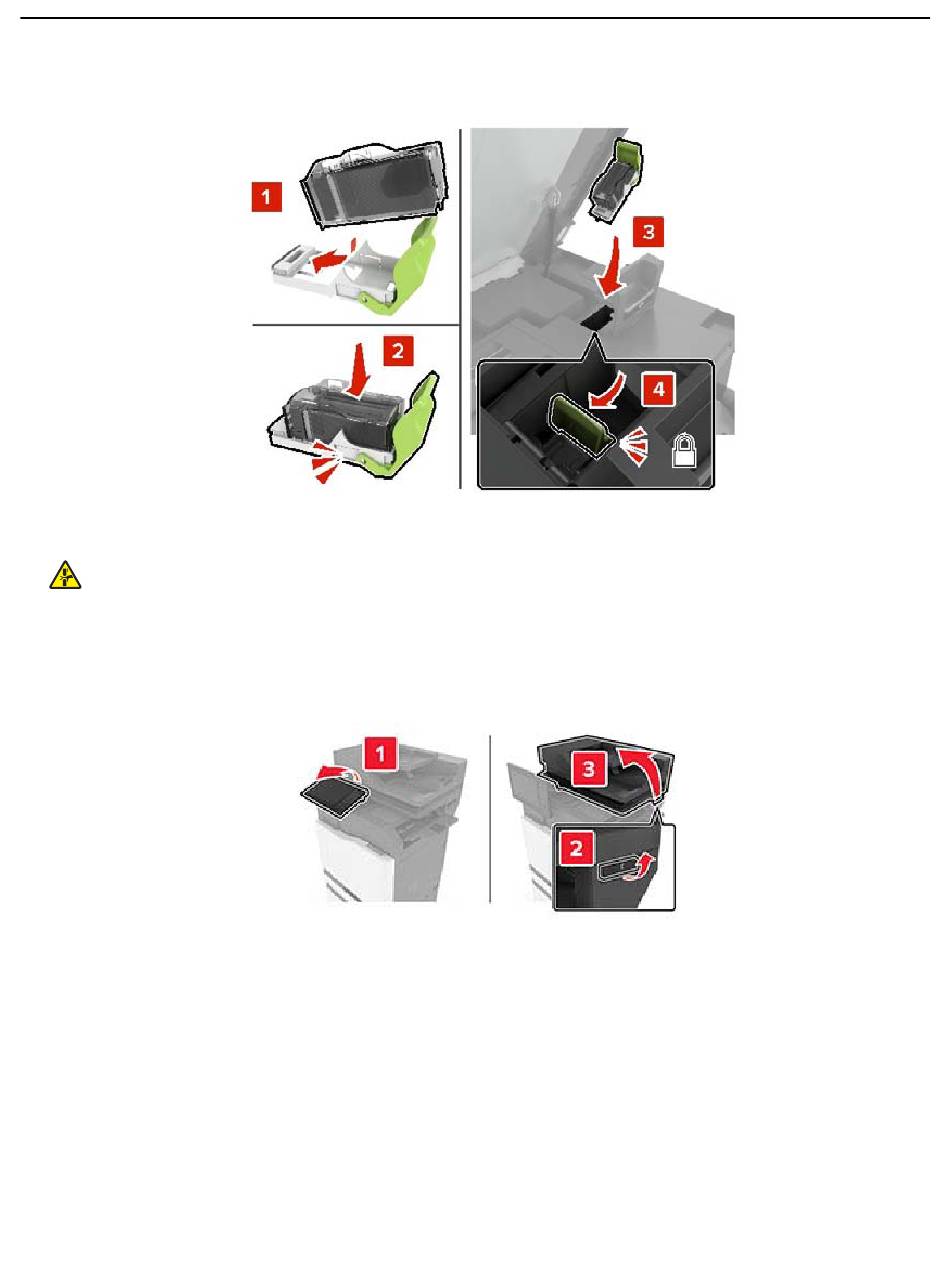 1

2

3

4

1

3

2