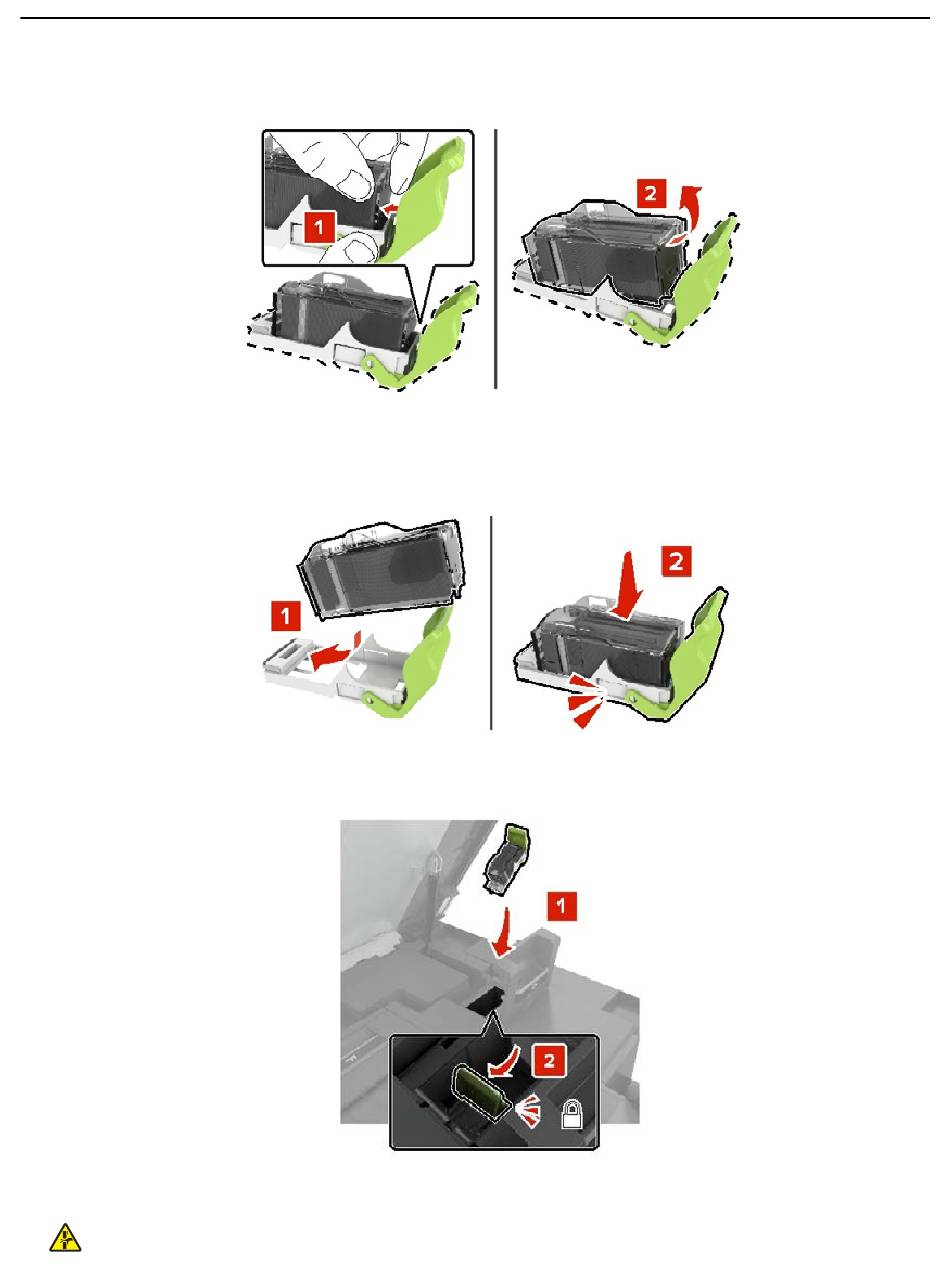 1

2

1

2

1

2