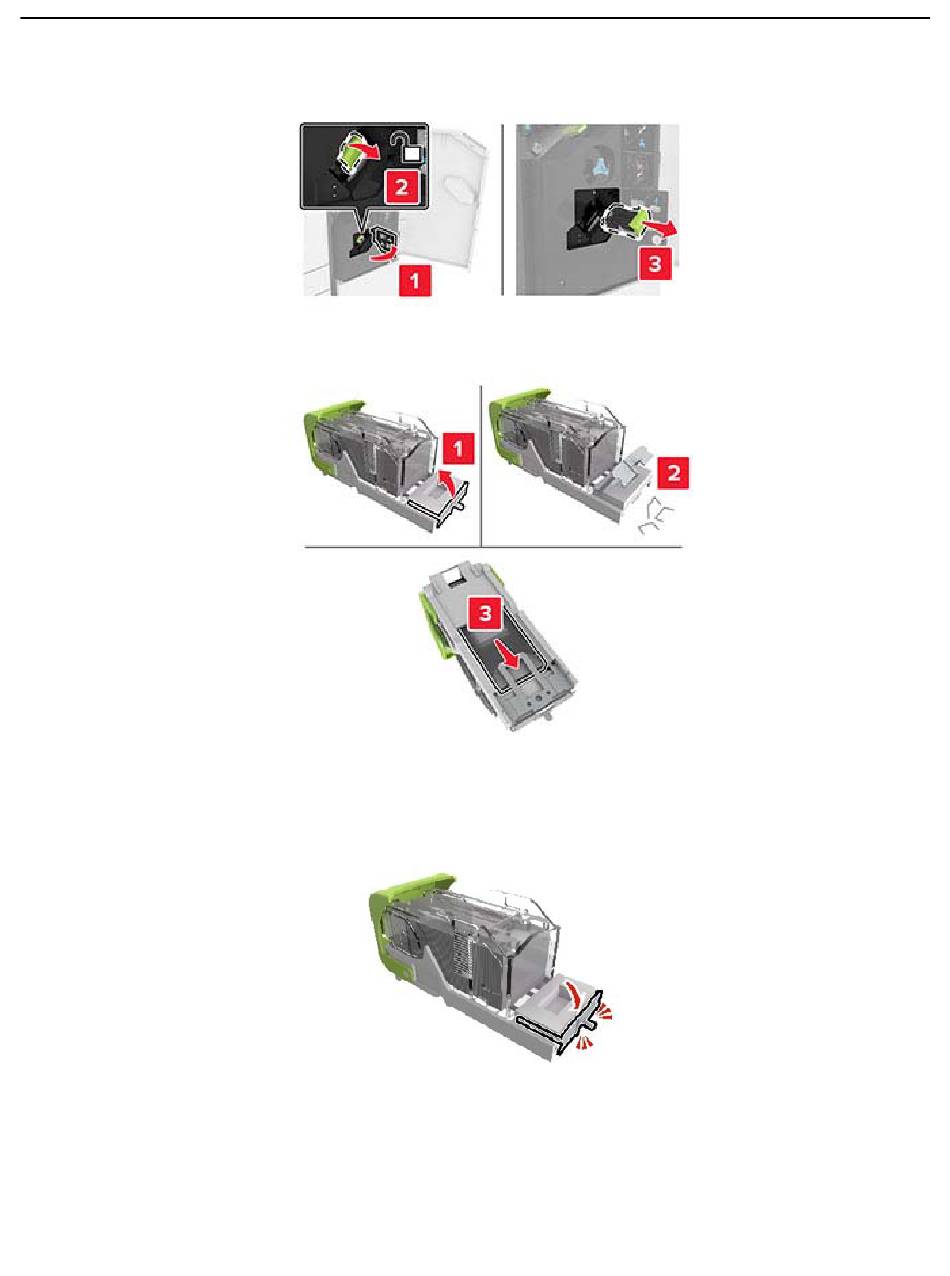 2
1
3
1
2
3