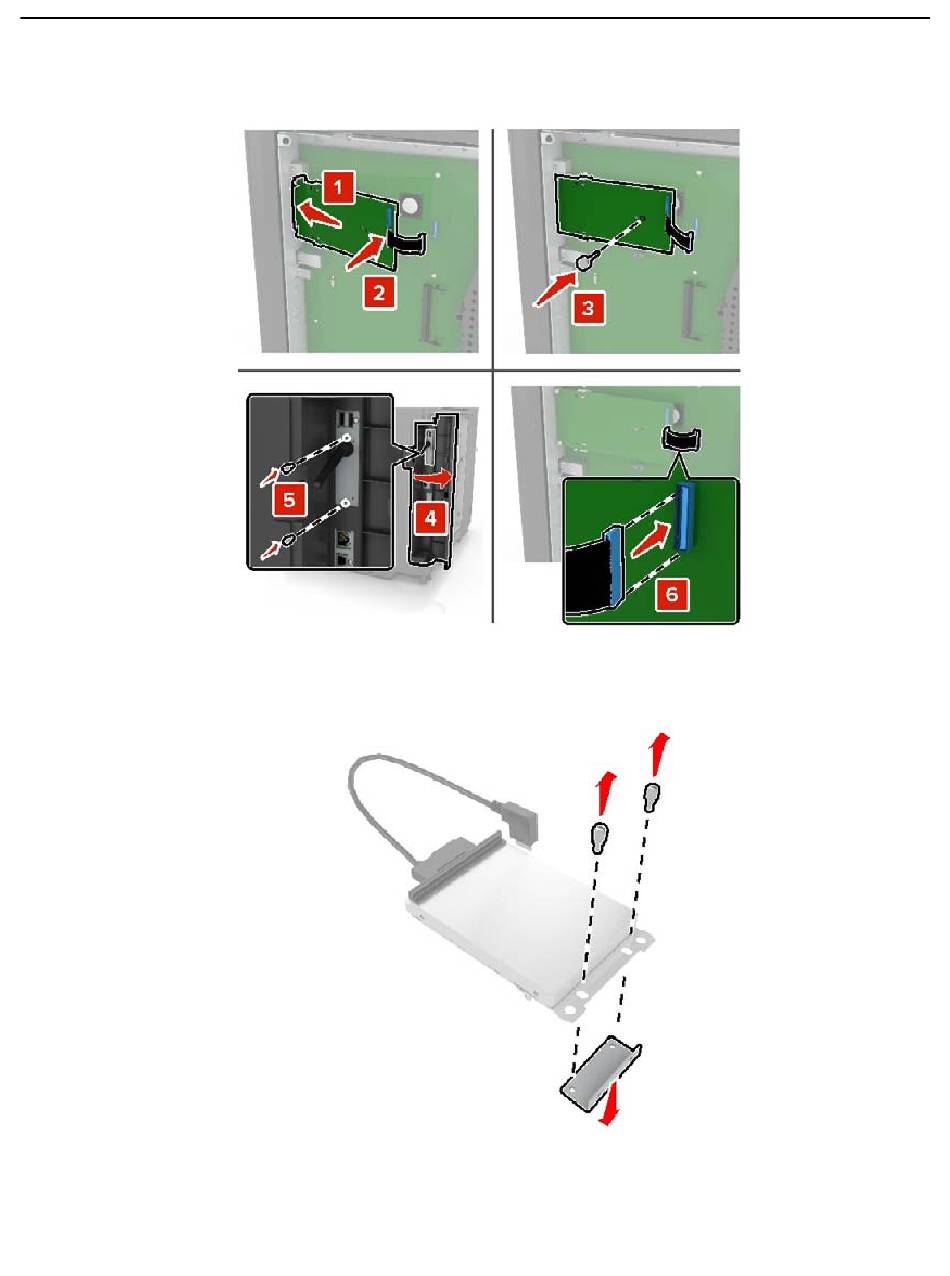 1

2

3

5

4

6