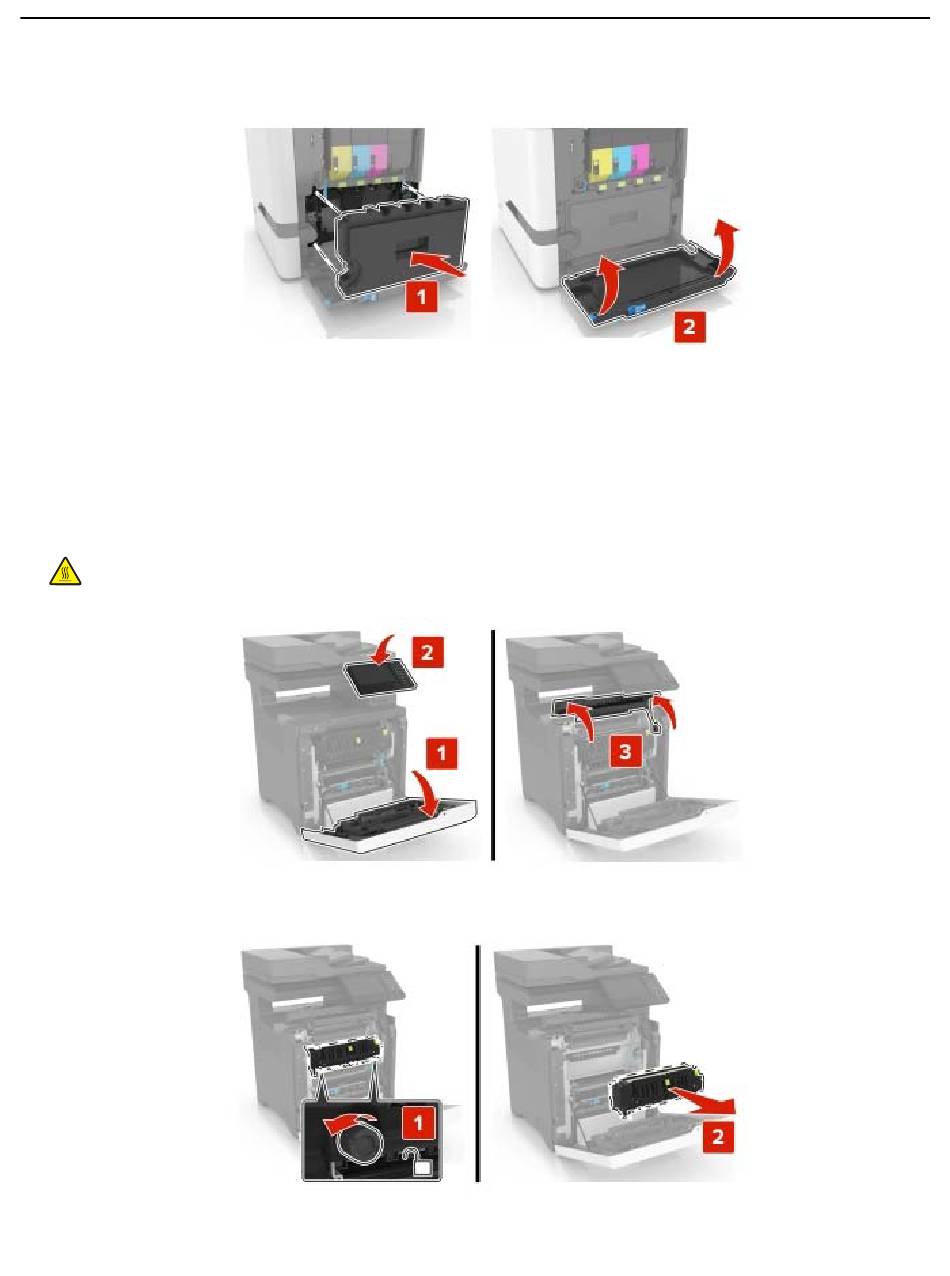 1

2

2

1

3

1

2