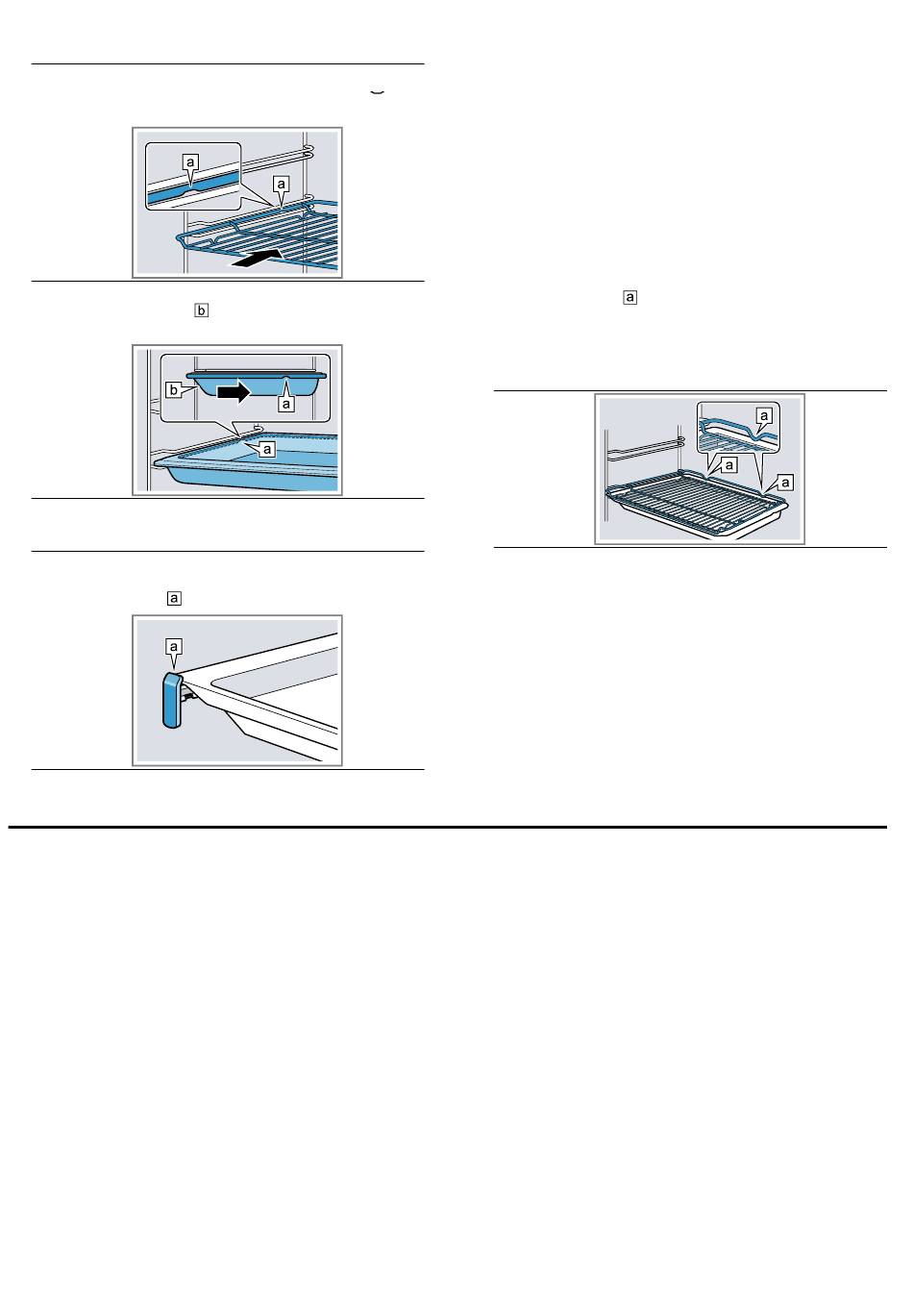 a

a

b

b

a

a

a

a

a

a

a

a