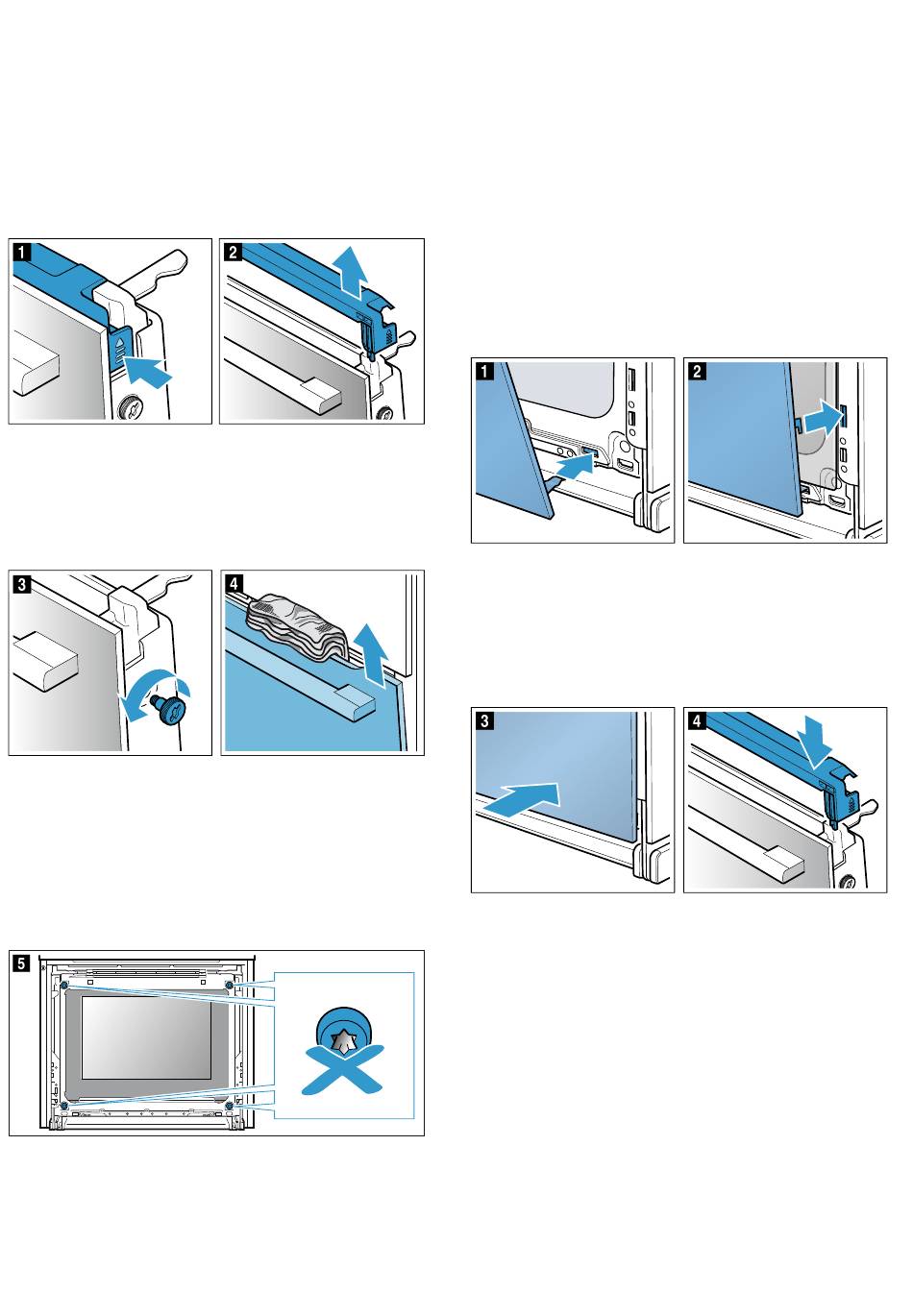 1

2

3

4

5

1

2

3

4