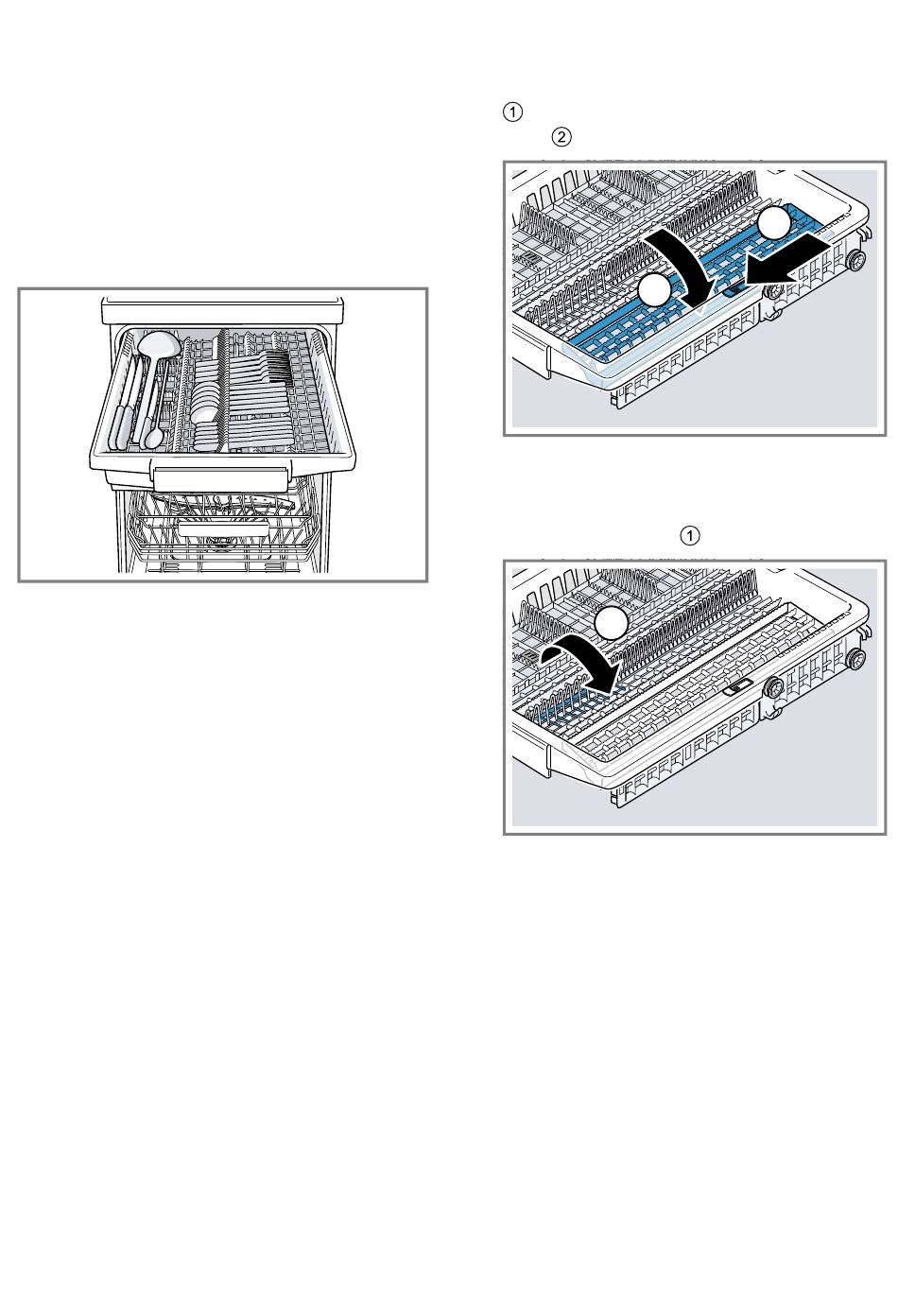 ①
②

①