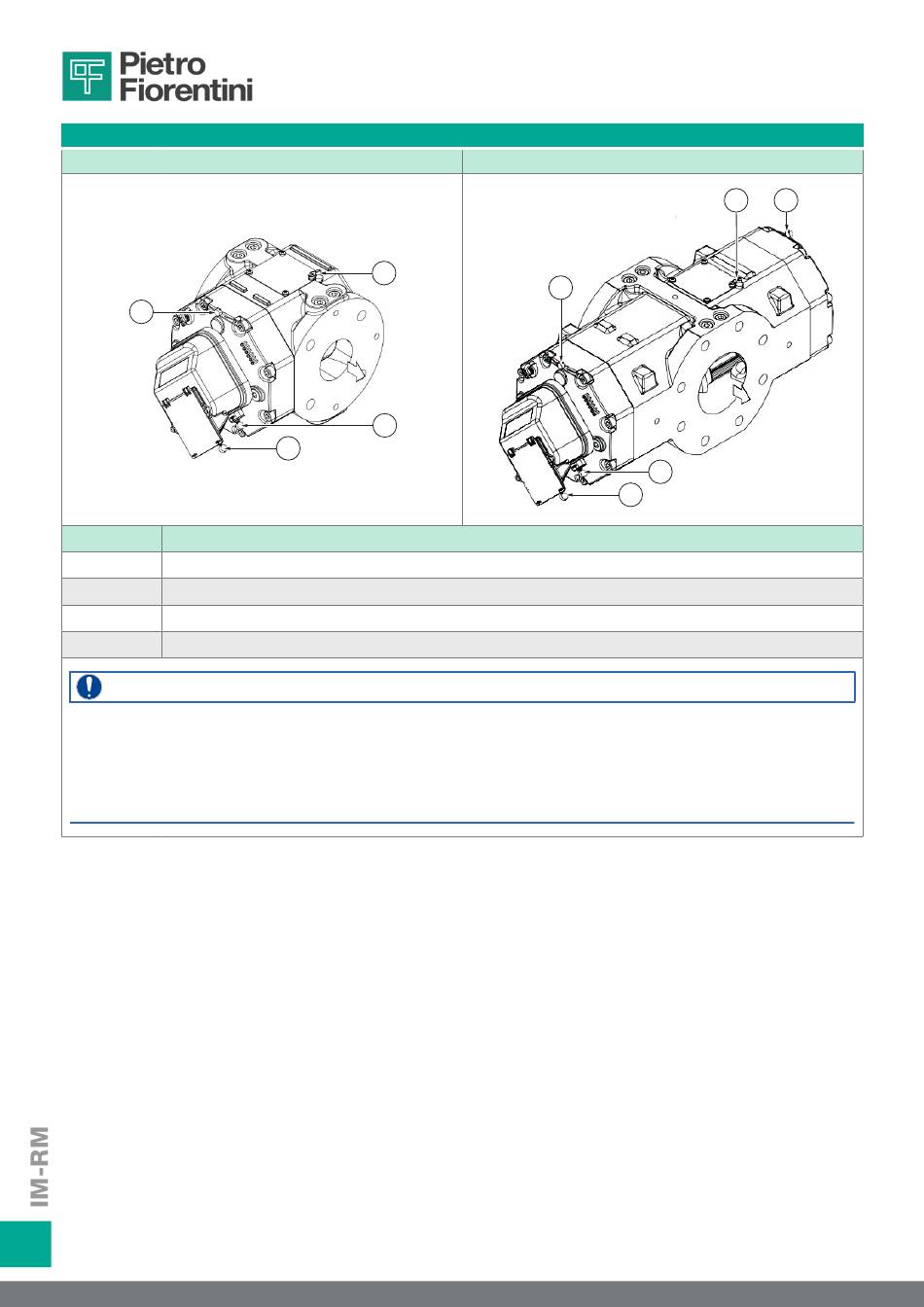 Pietro
Fiorentini

IM-RM