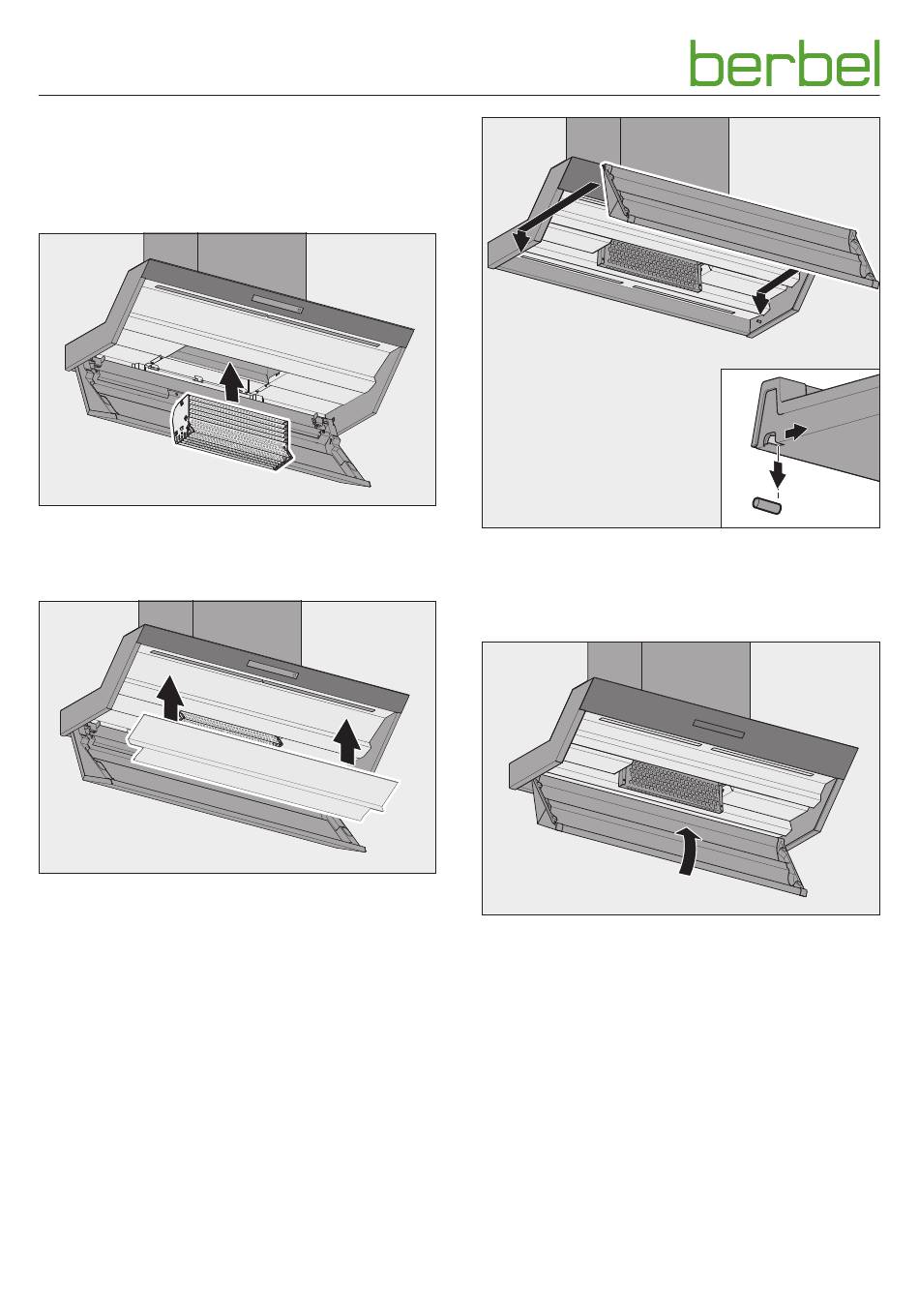 berbel