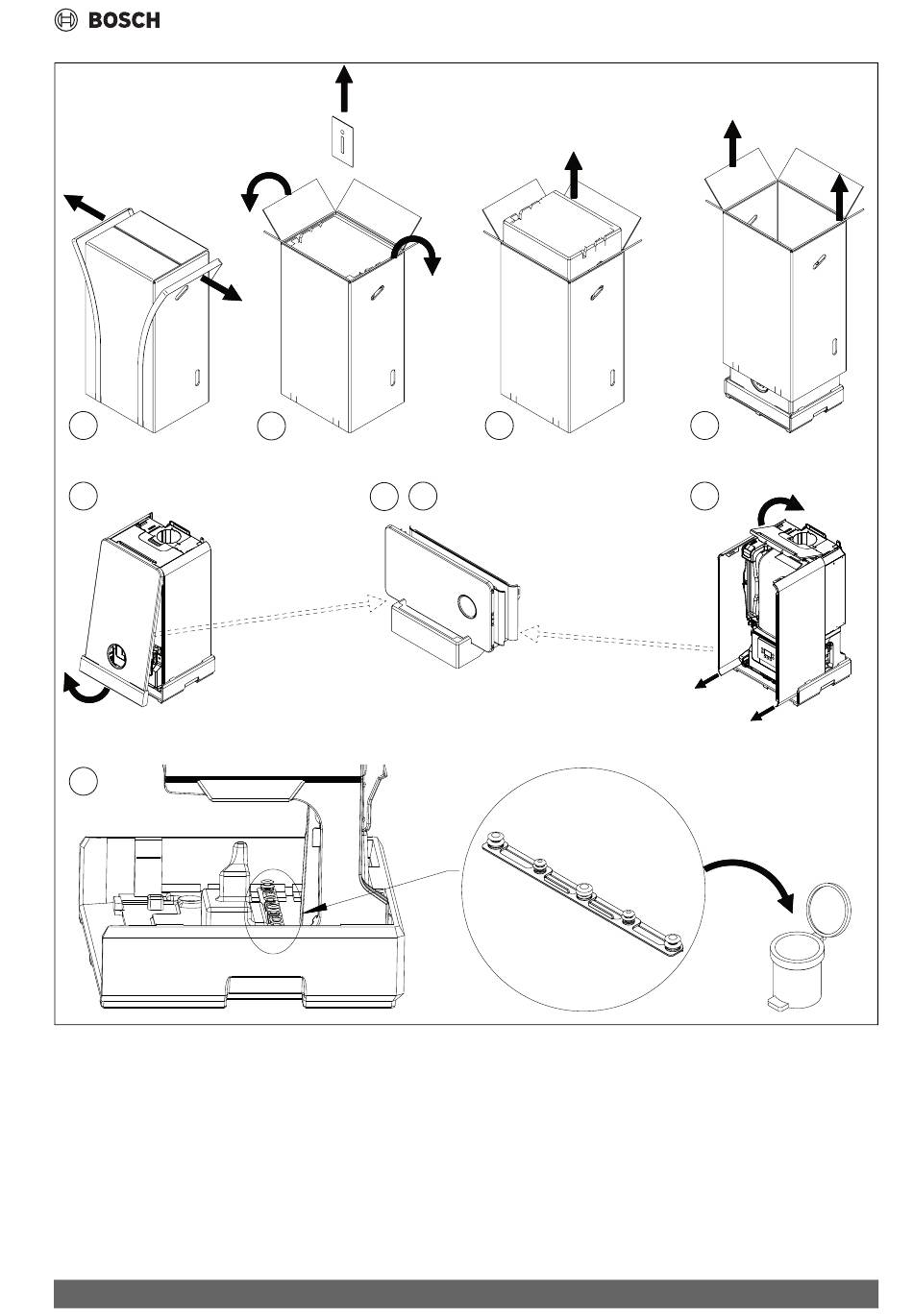 BOSCH

i