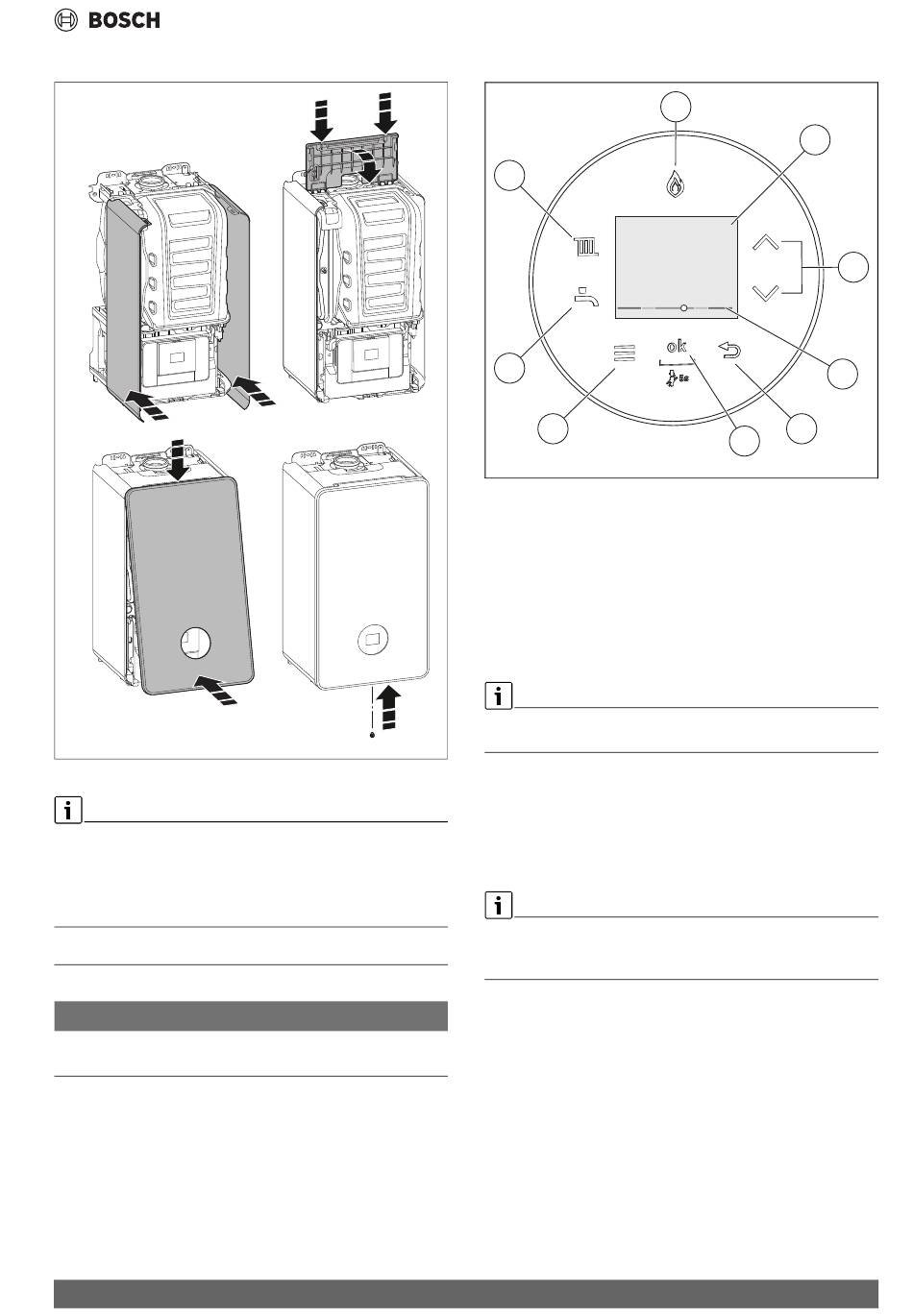 BOSCH

ok

5s