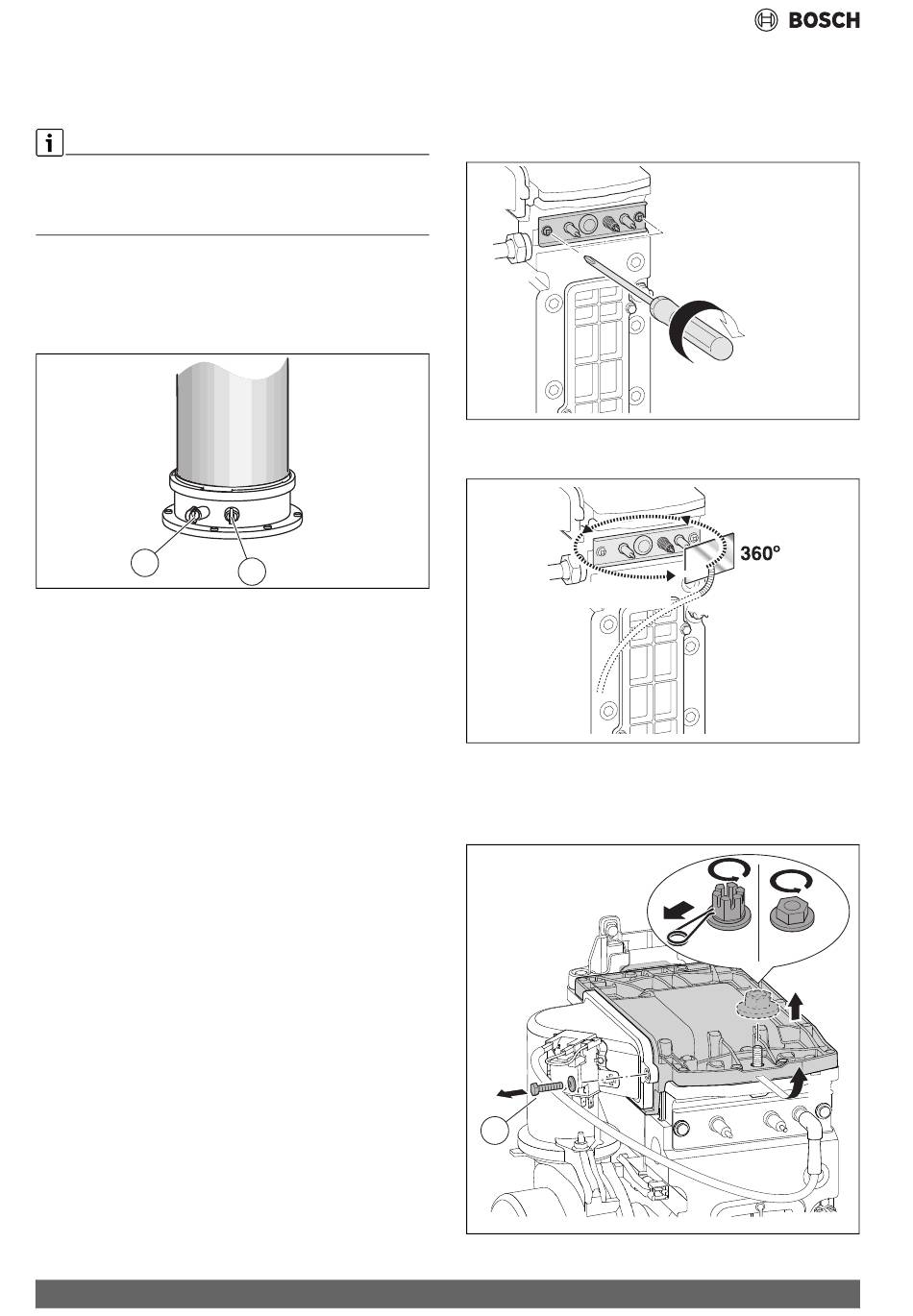 BOSCH

360°