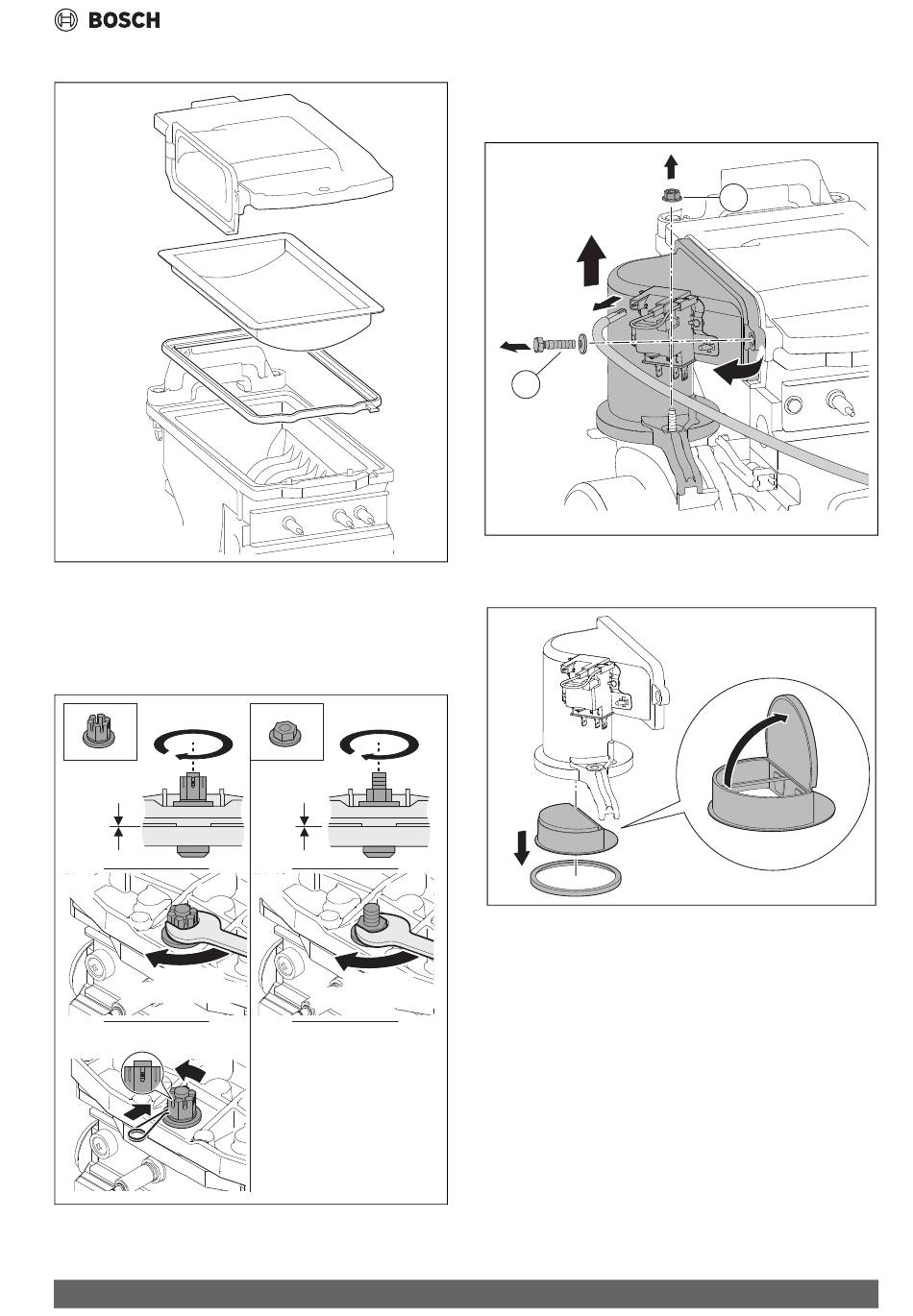 BOSCH