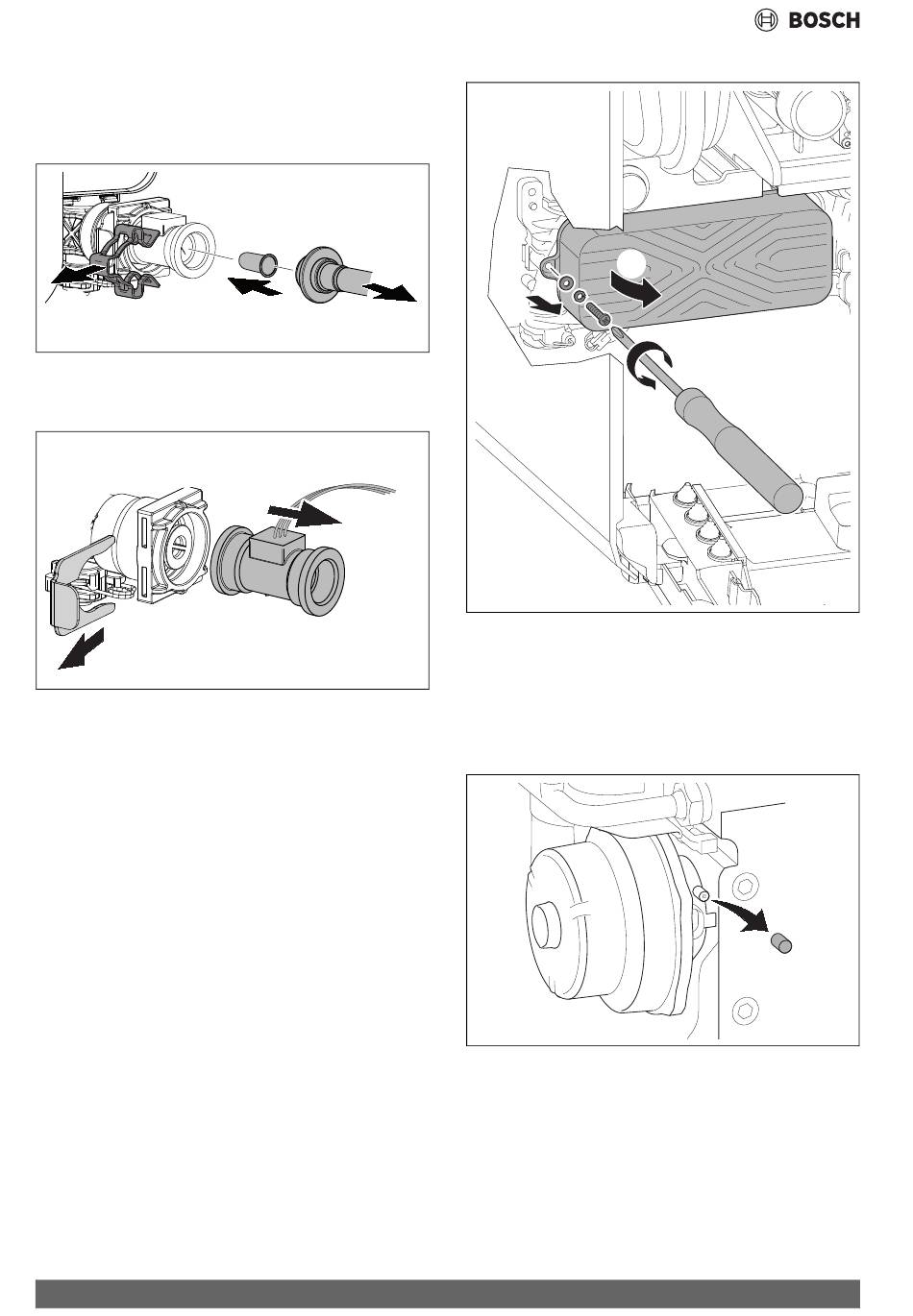 BOSCH