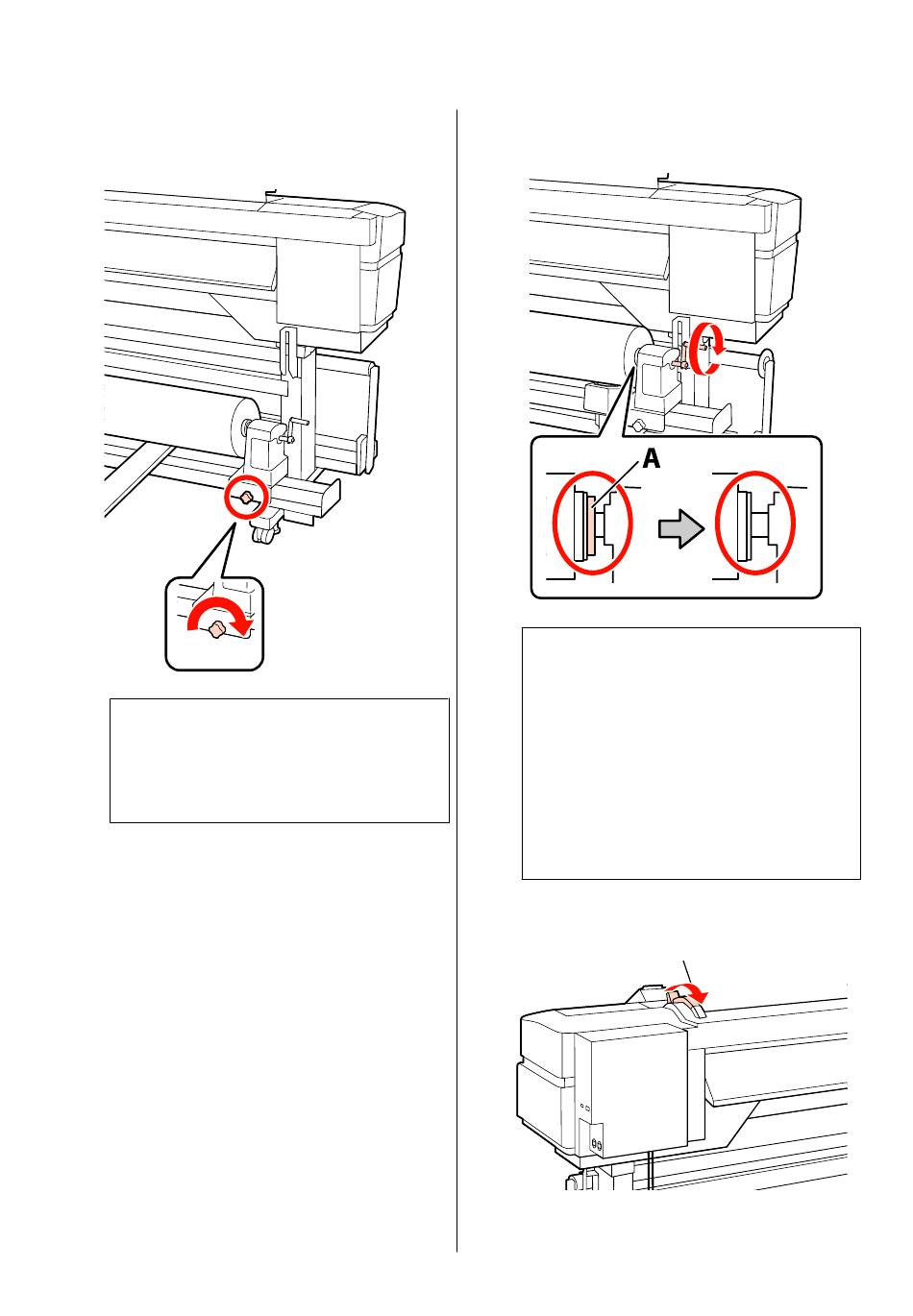 A