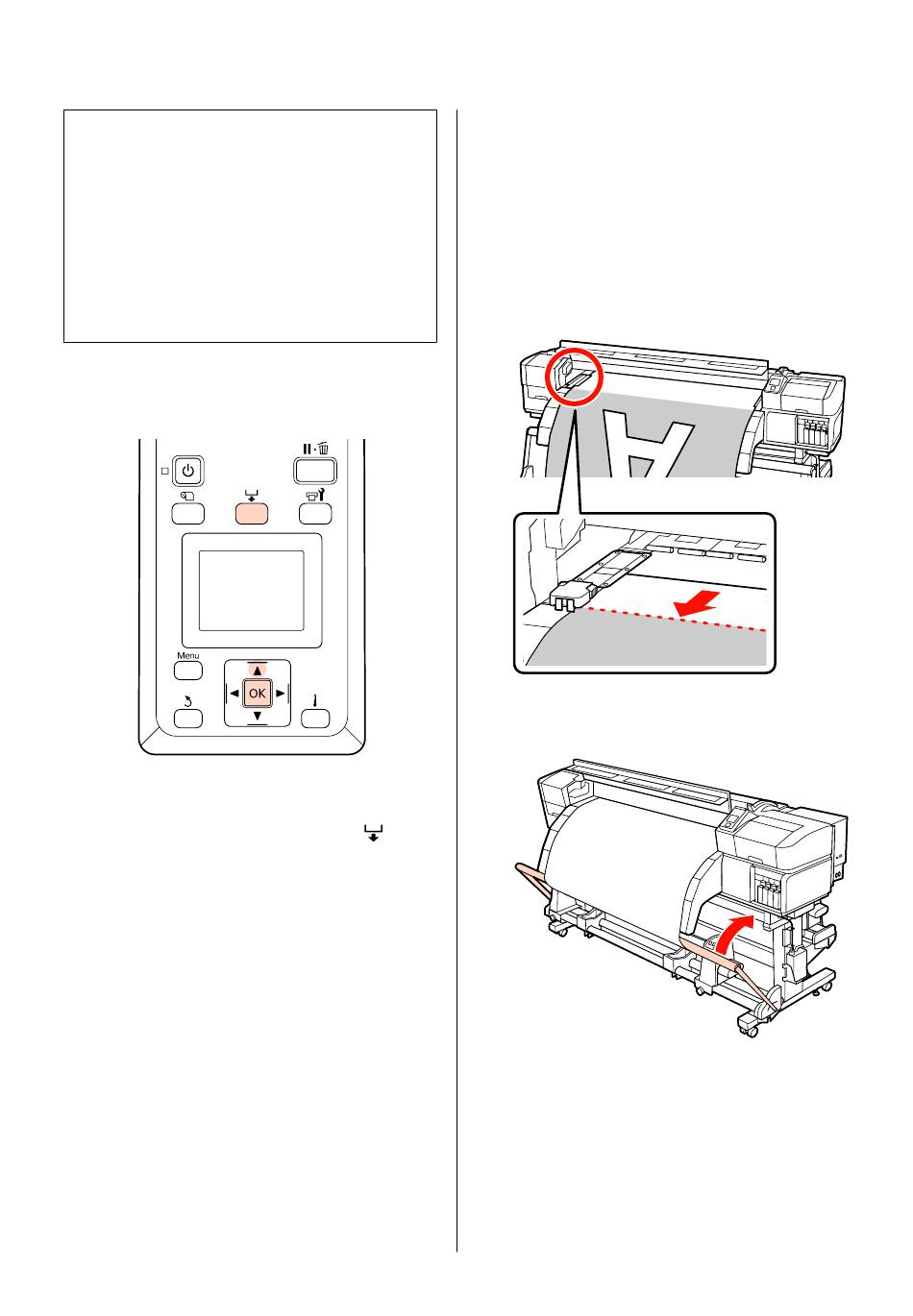 Menu

OK