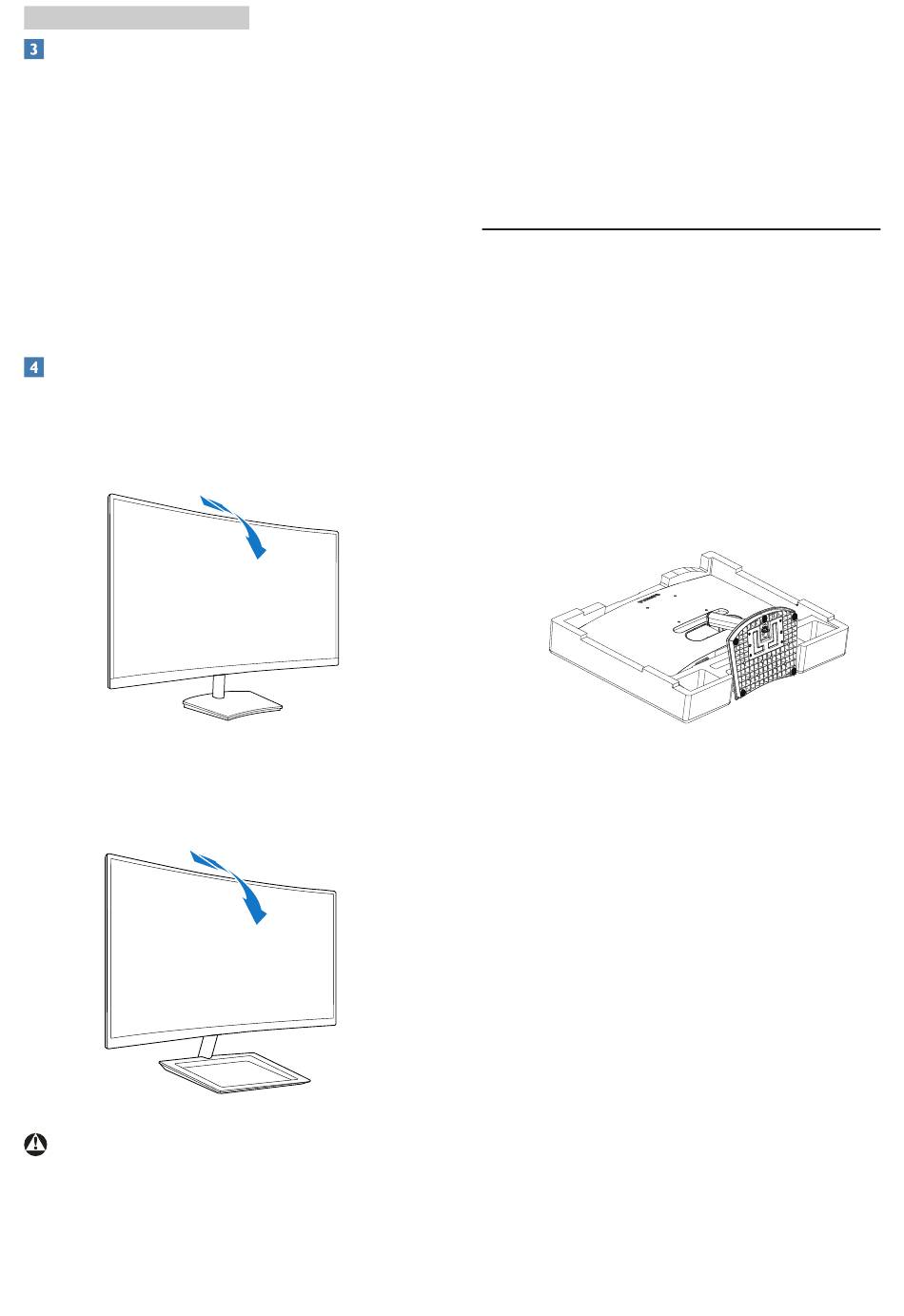 3

4