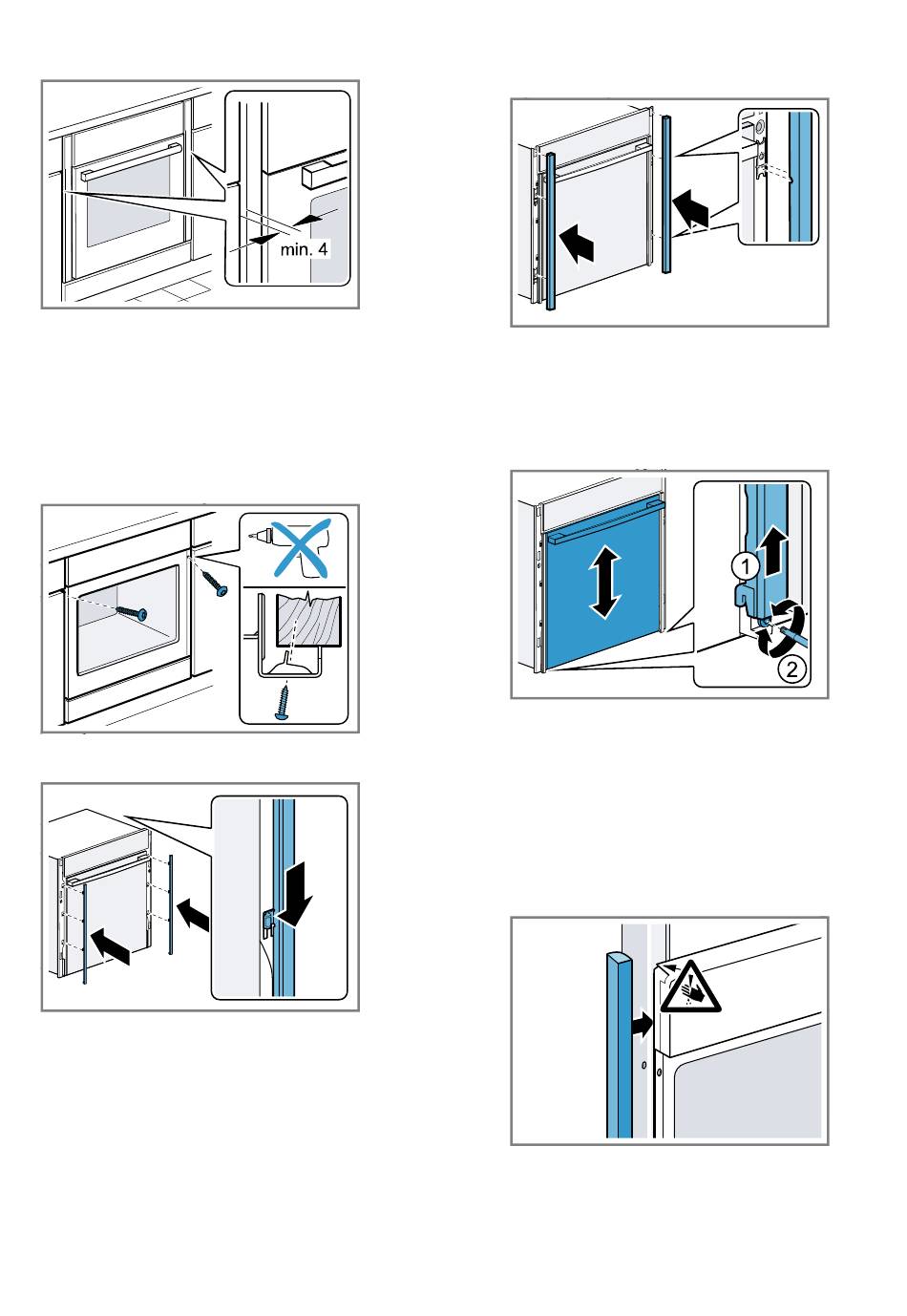 min. 4

1

2