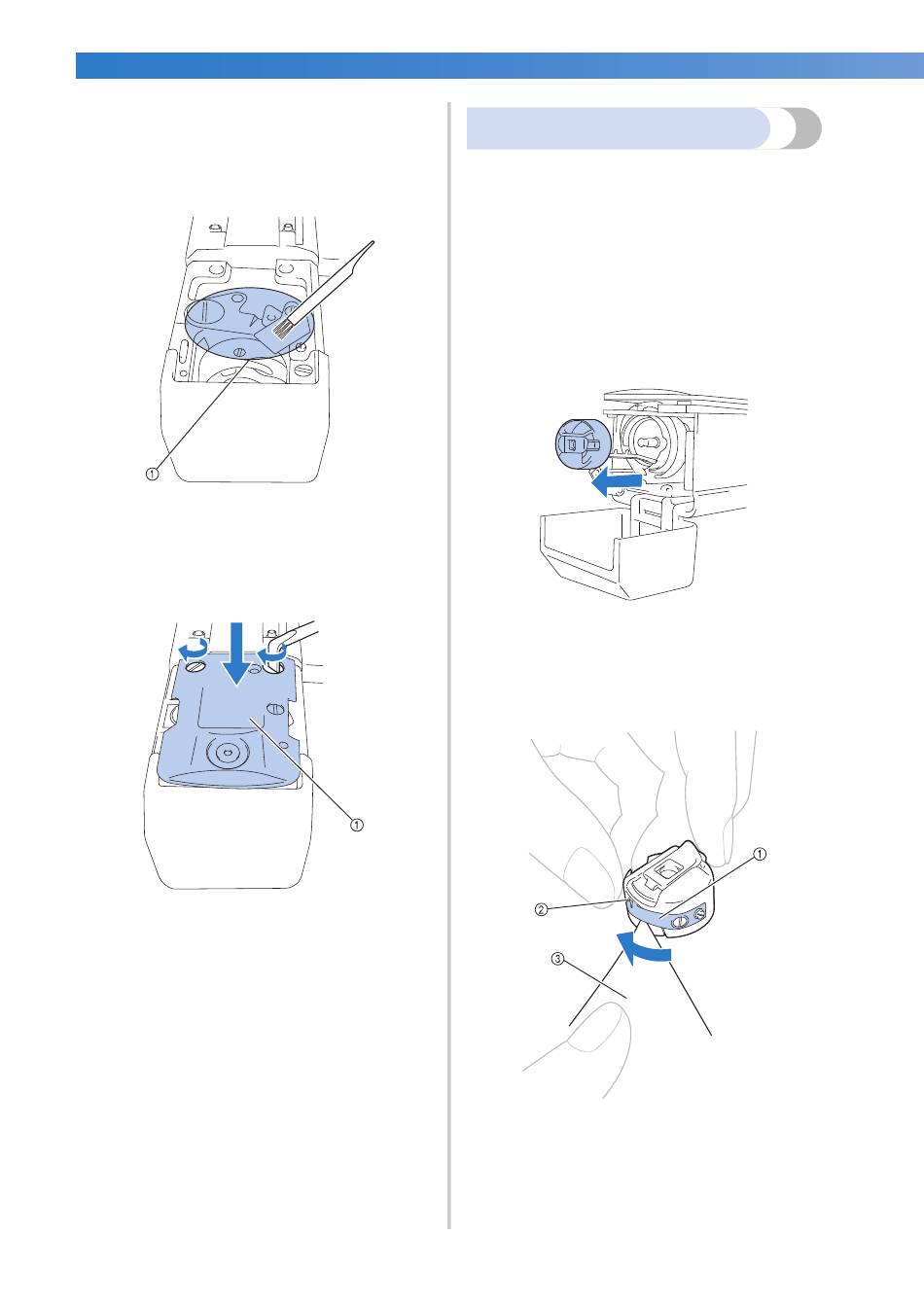 ①

①

①

②

③