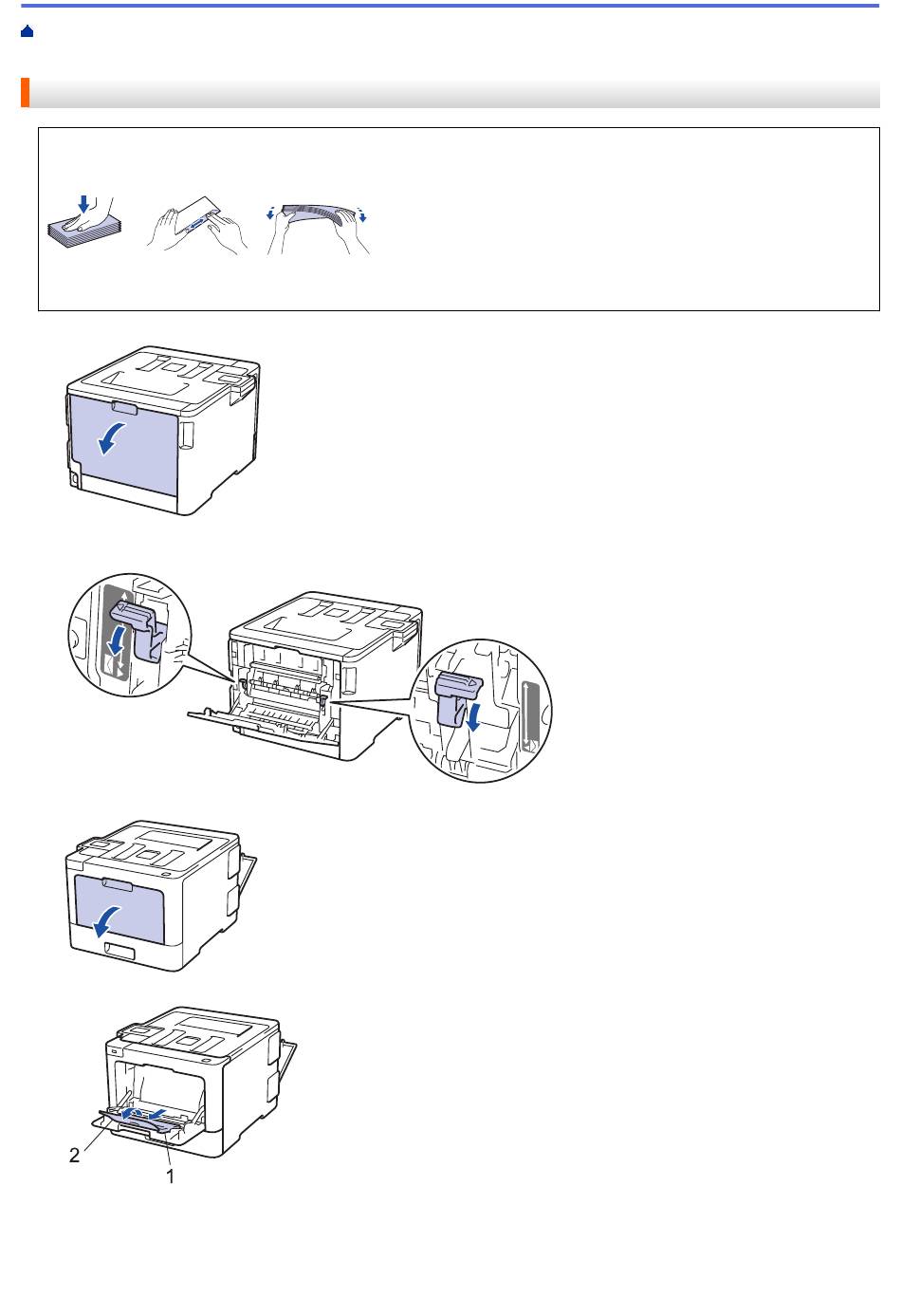 2

1