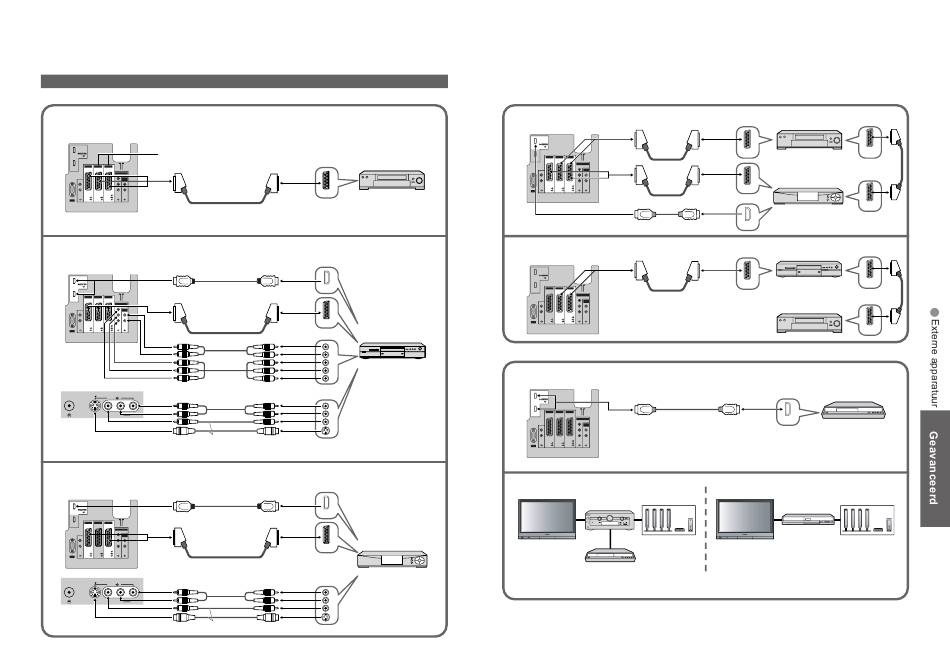 Externe apparatuur

Geavanceerd