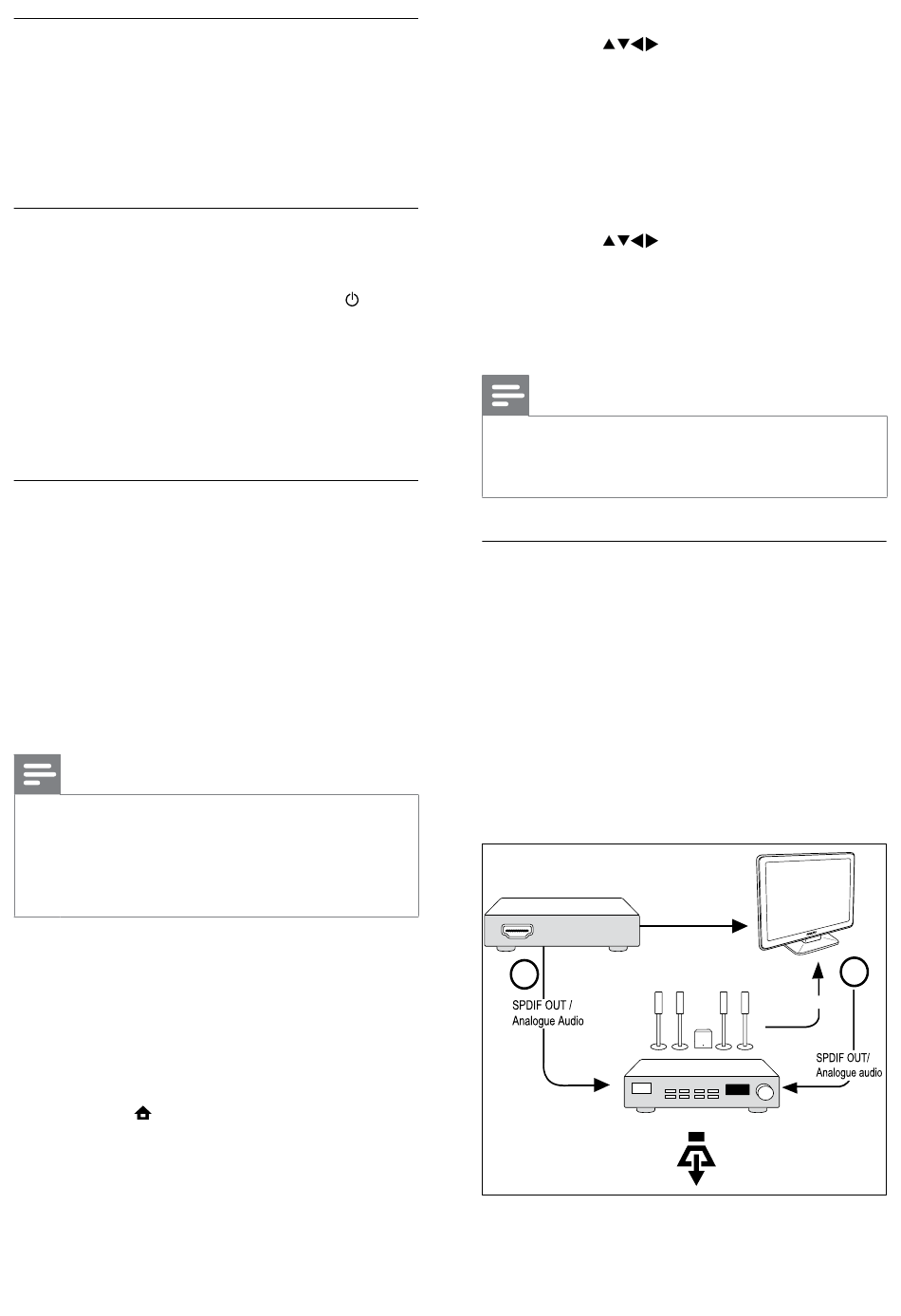 SPDIF OUT / Analogue Audio

SPDIF OUT/ Analogue audio