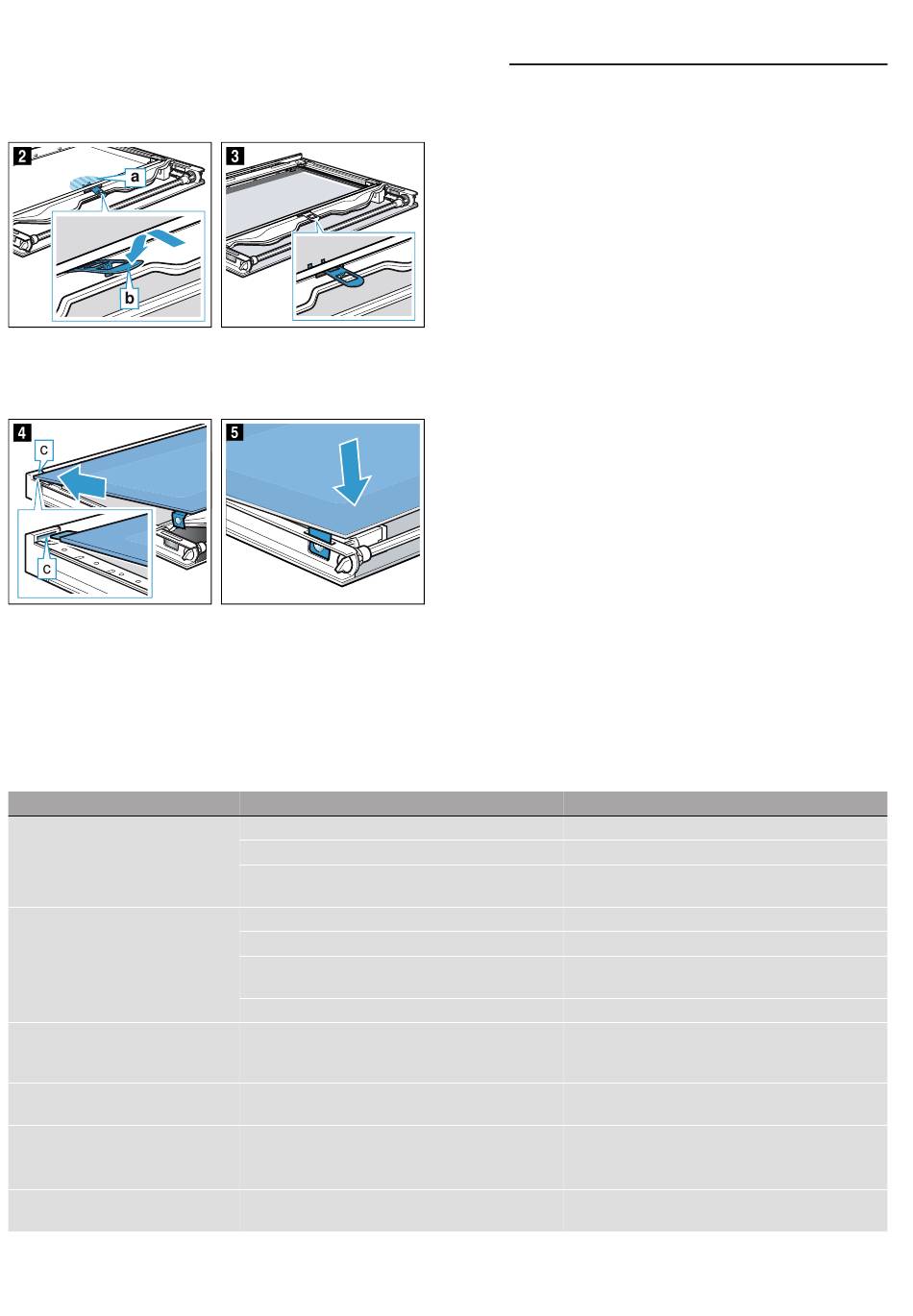 2

a

b

3

4

c

c

5