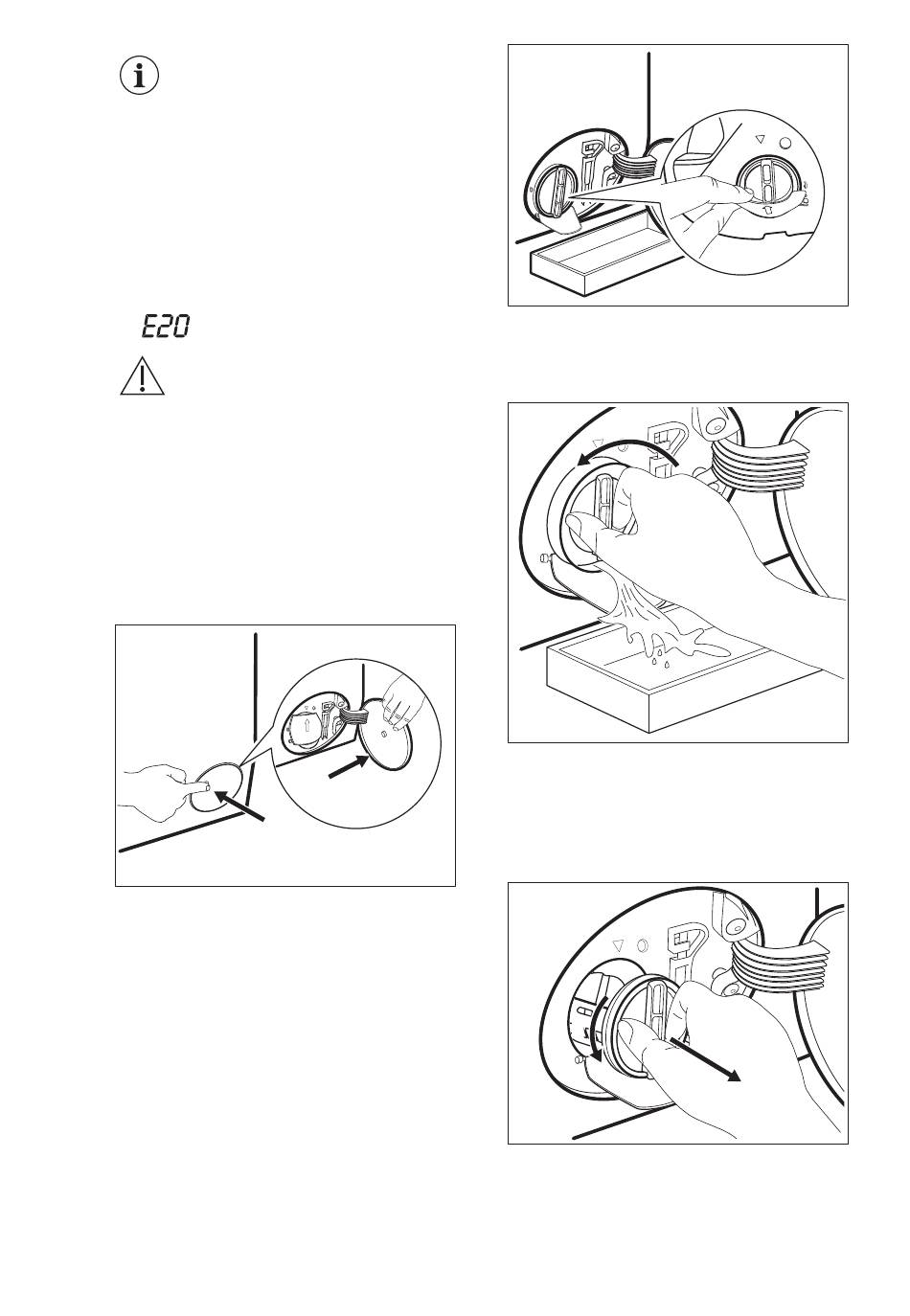 E20