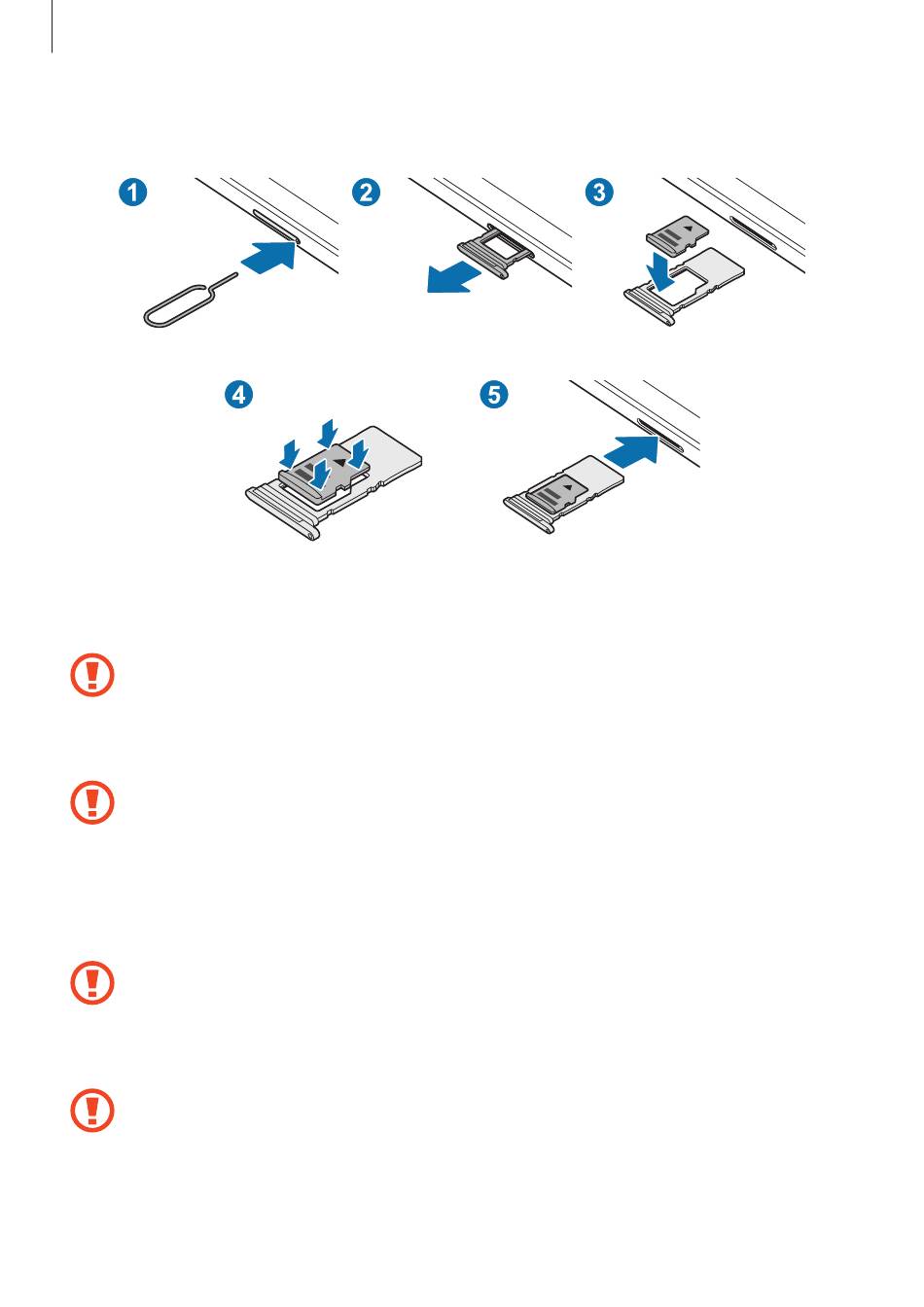 1
2
3
4
5