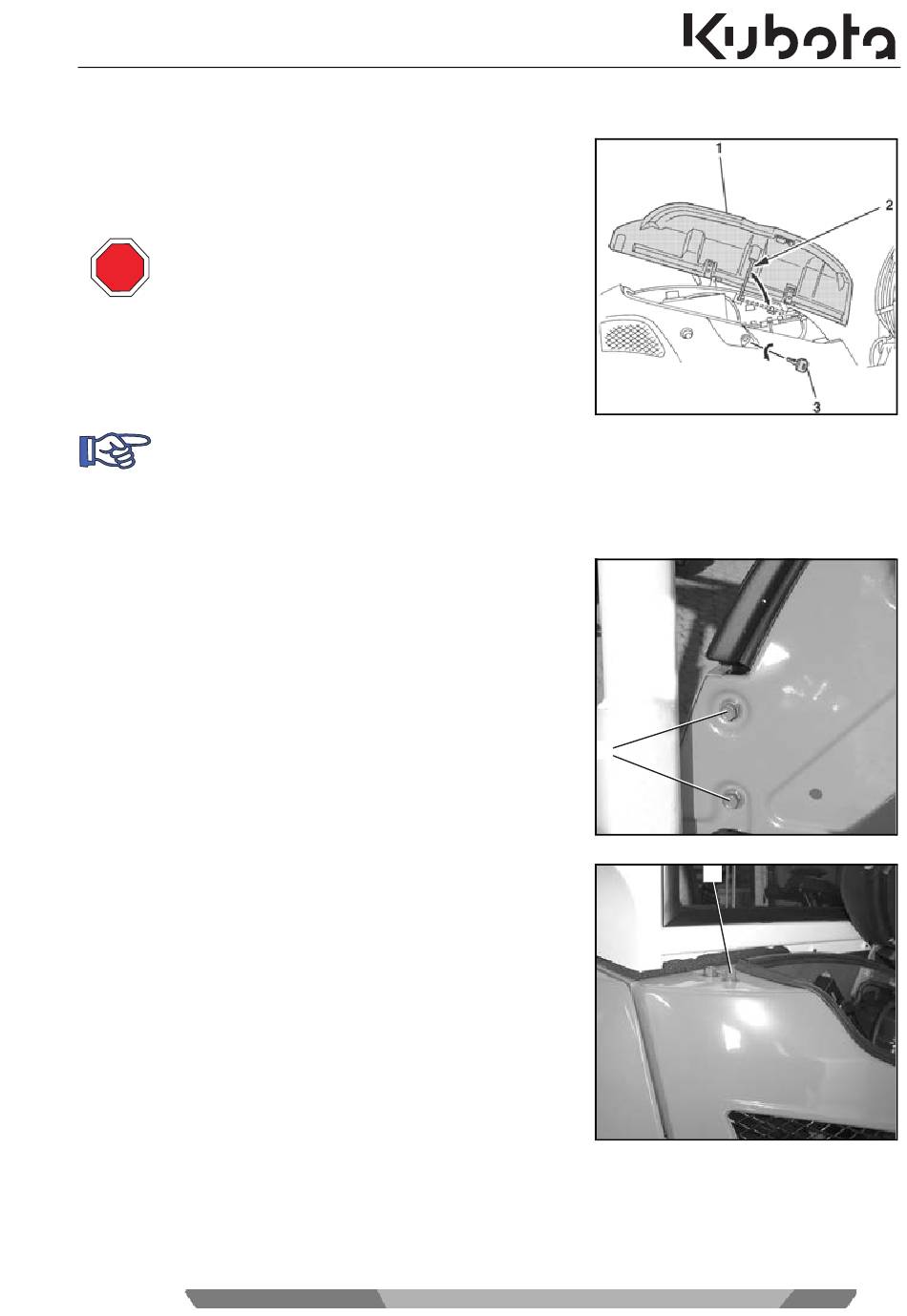 Kubota

1
2
3