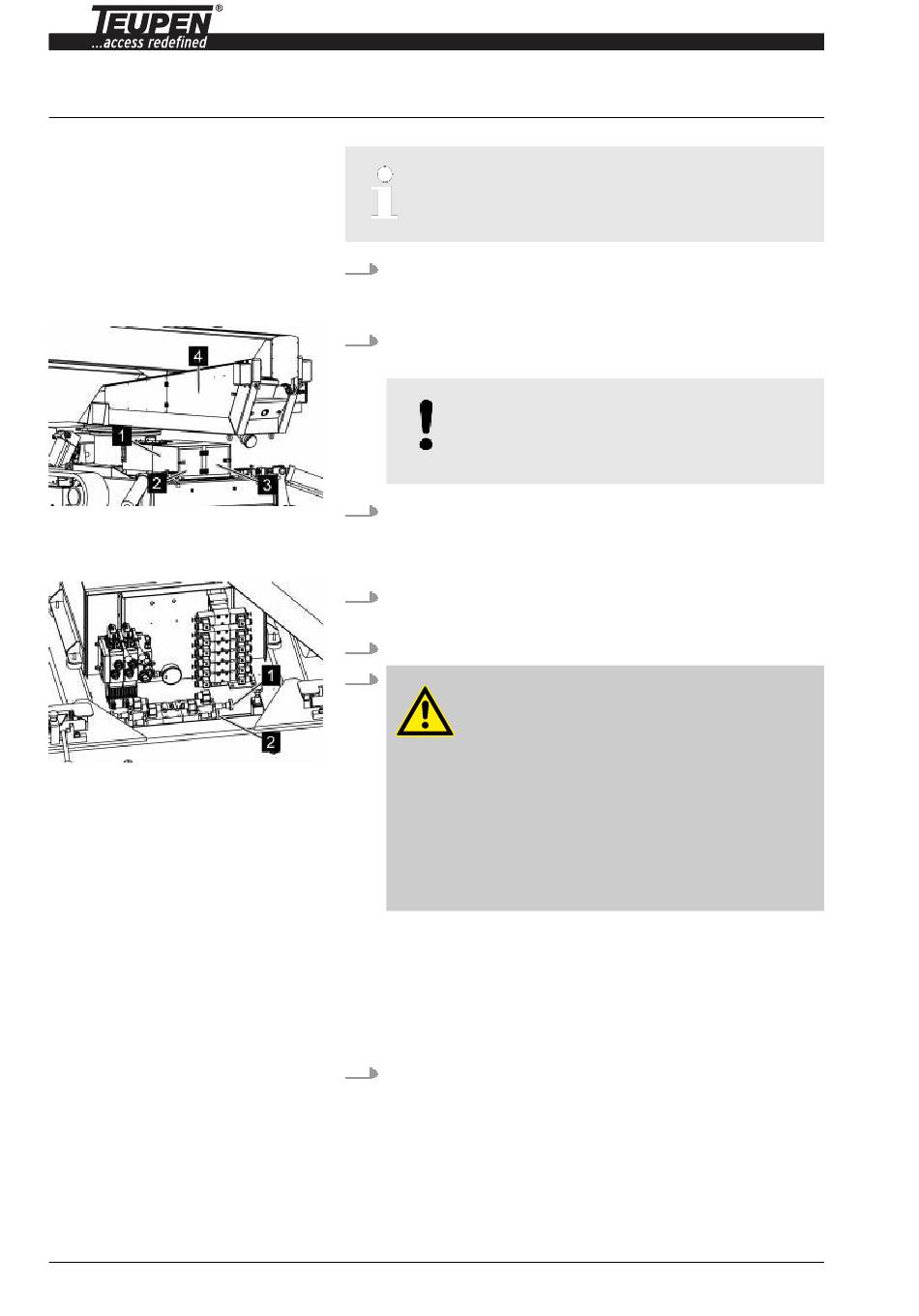 TEUPEN®
...access redefined

4

1

2

3

1

2