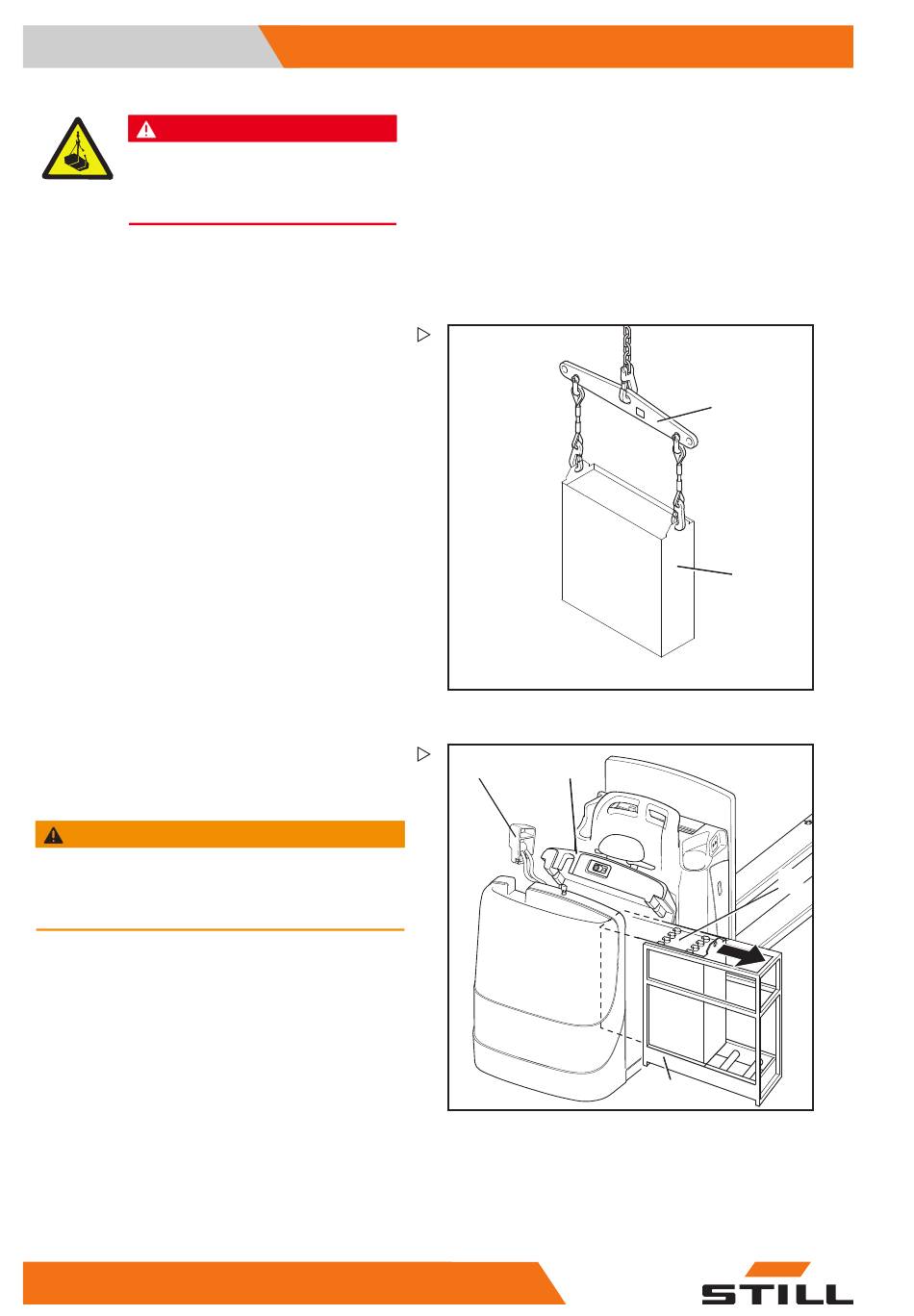 STILL