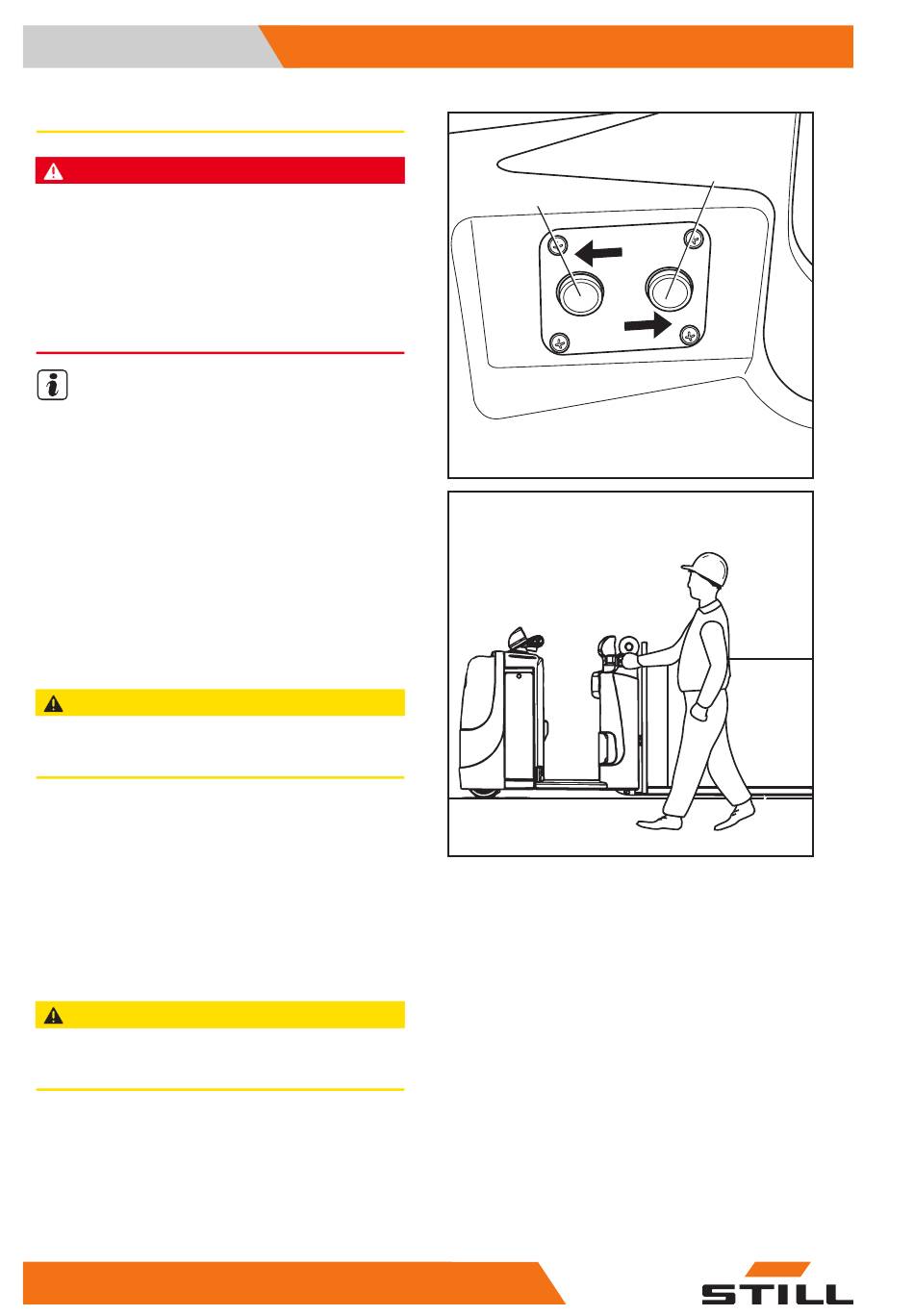 STILL