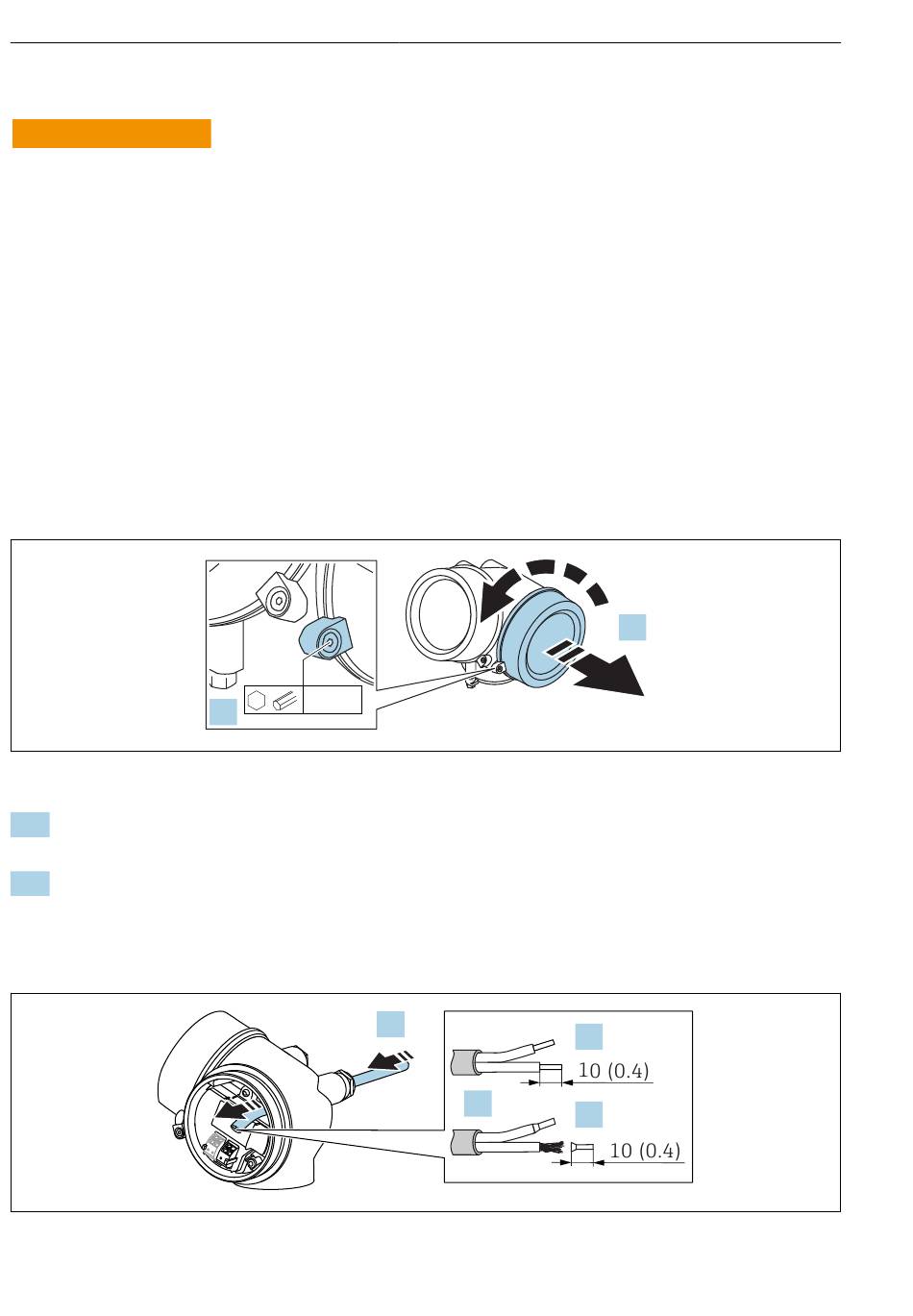 10 (0.4)

10 (0.4)