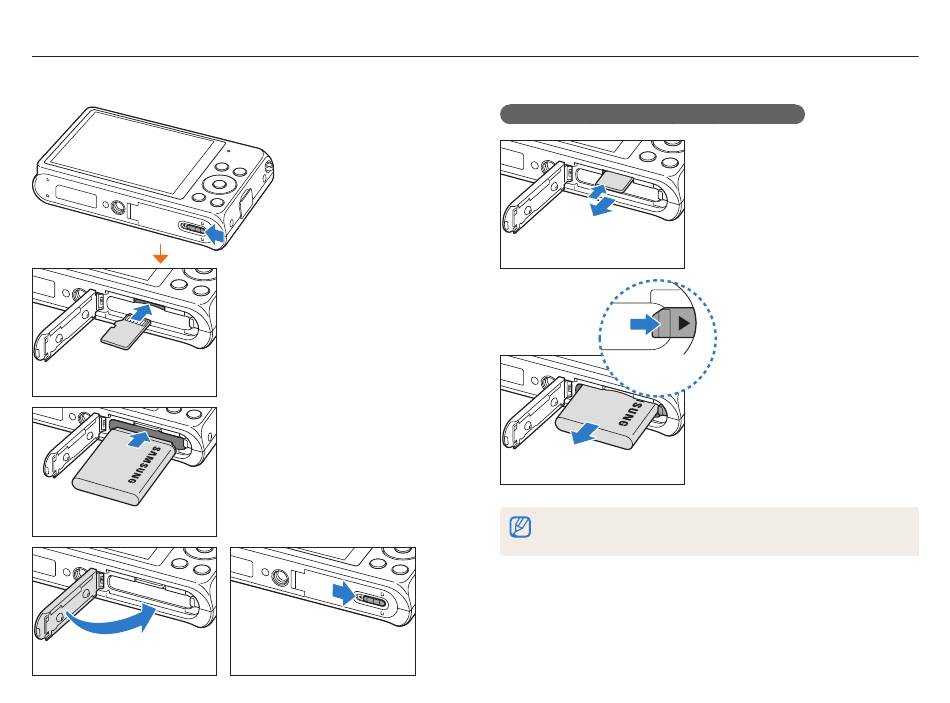 SAMSUNG

SUNG