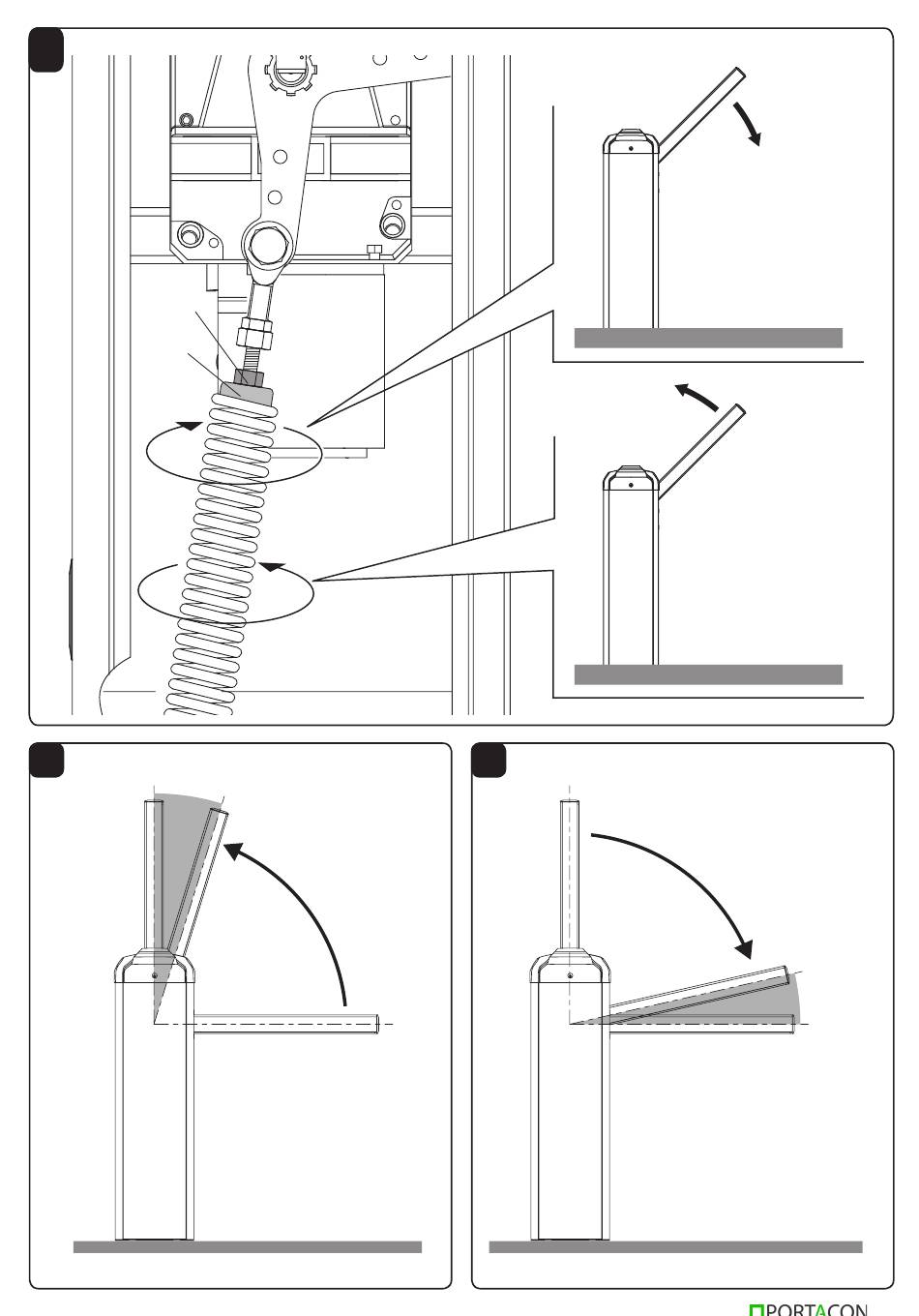 PORTACON