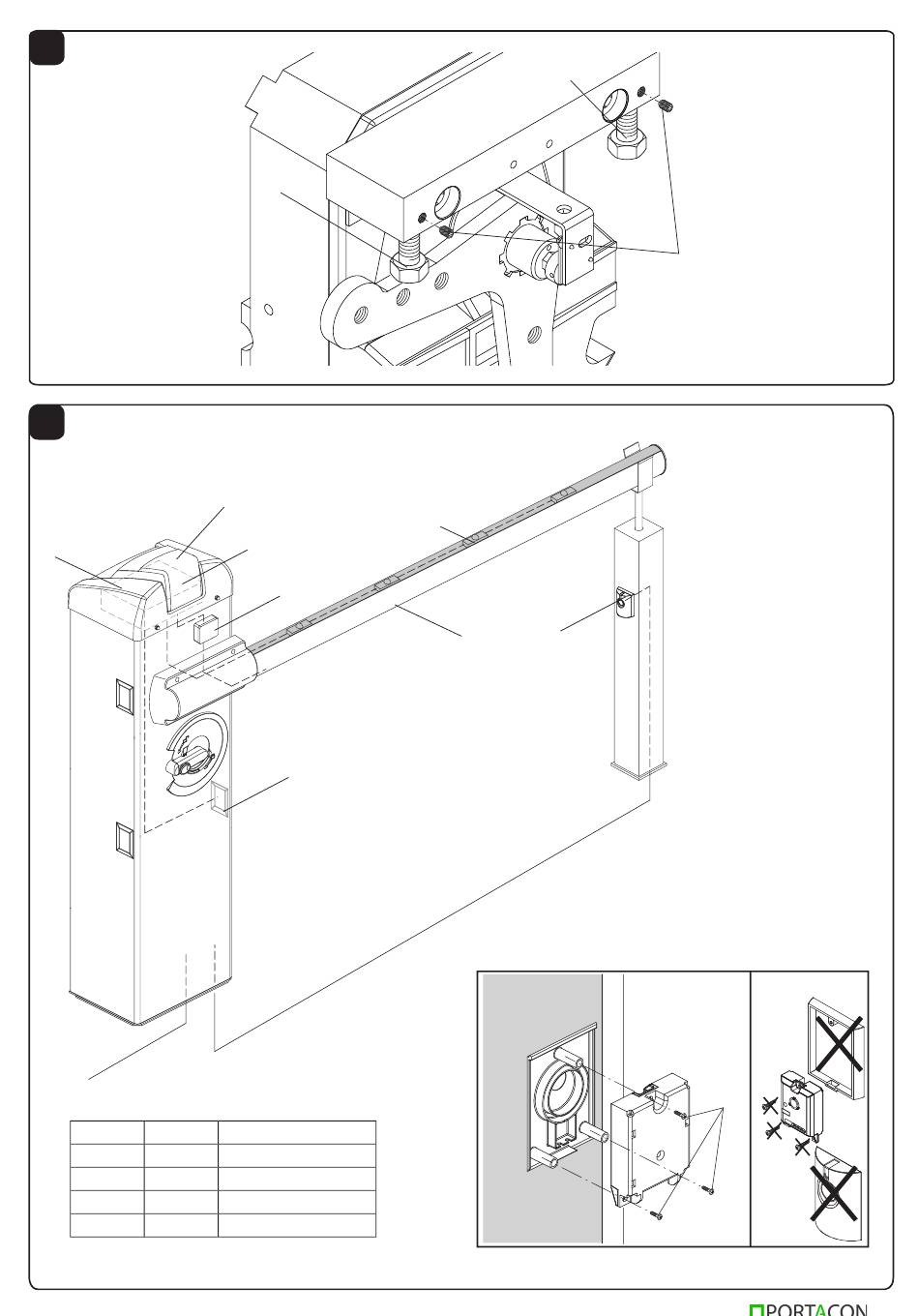 PORTACON